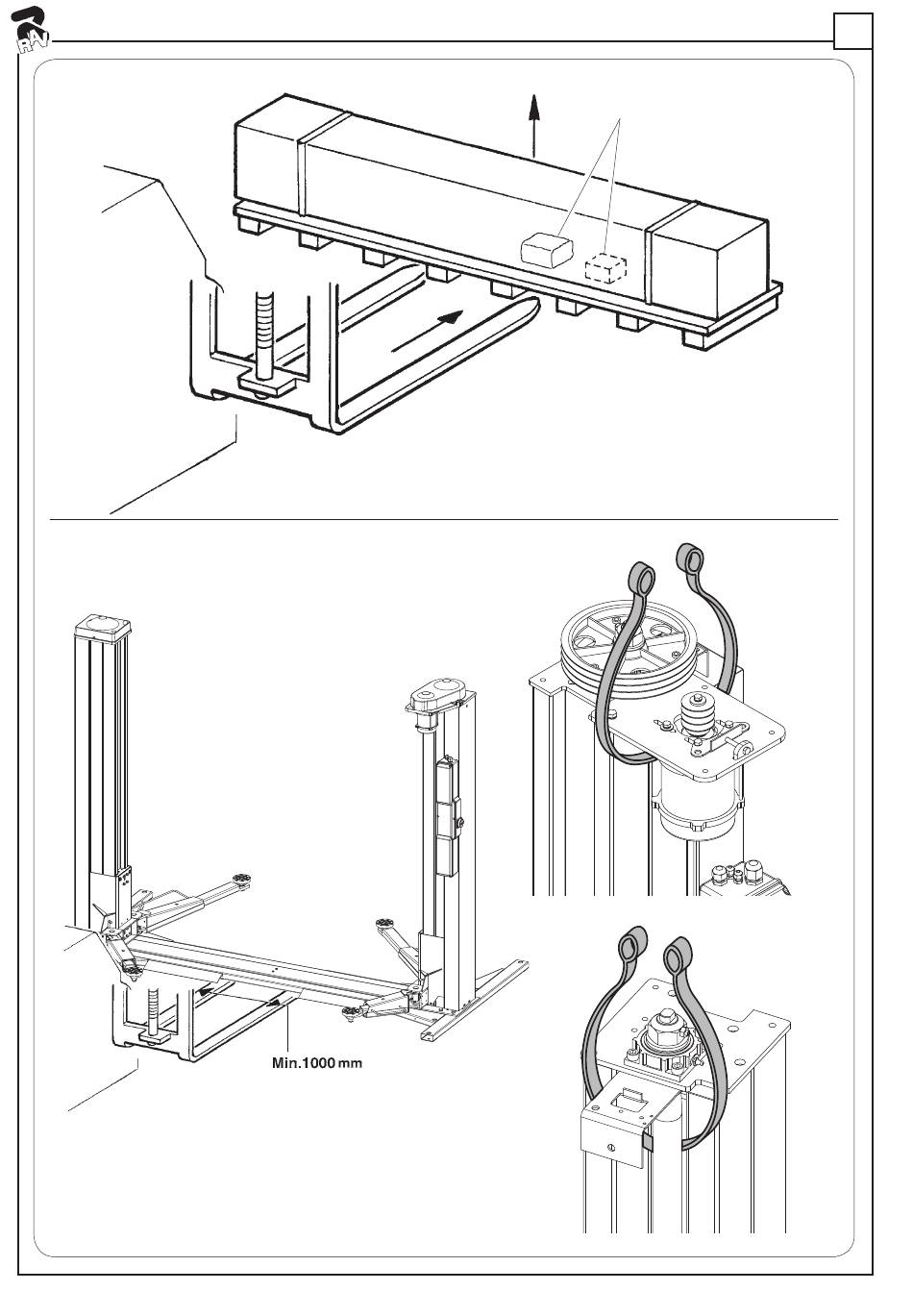 RAV

Min.1000 mm