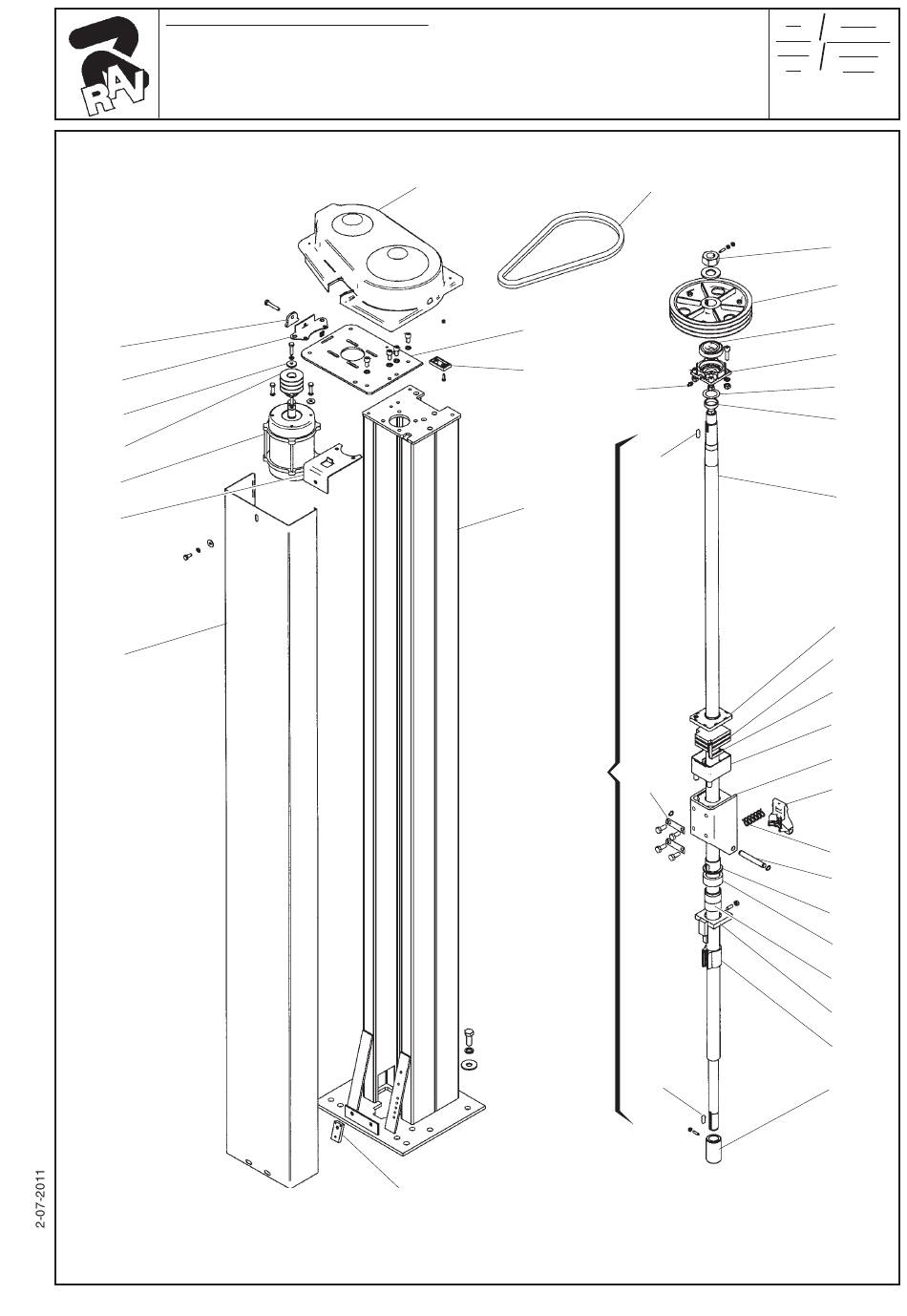 RAV

2-07-2011