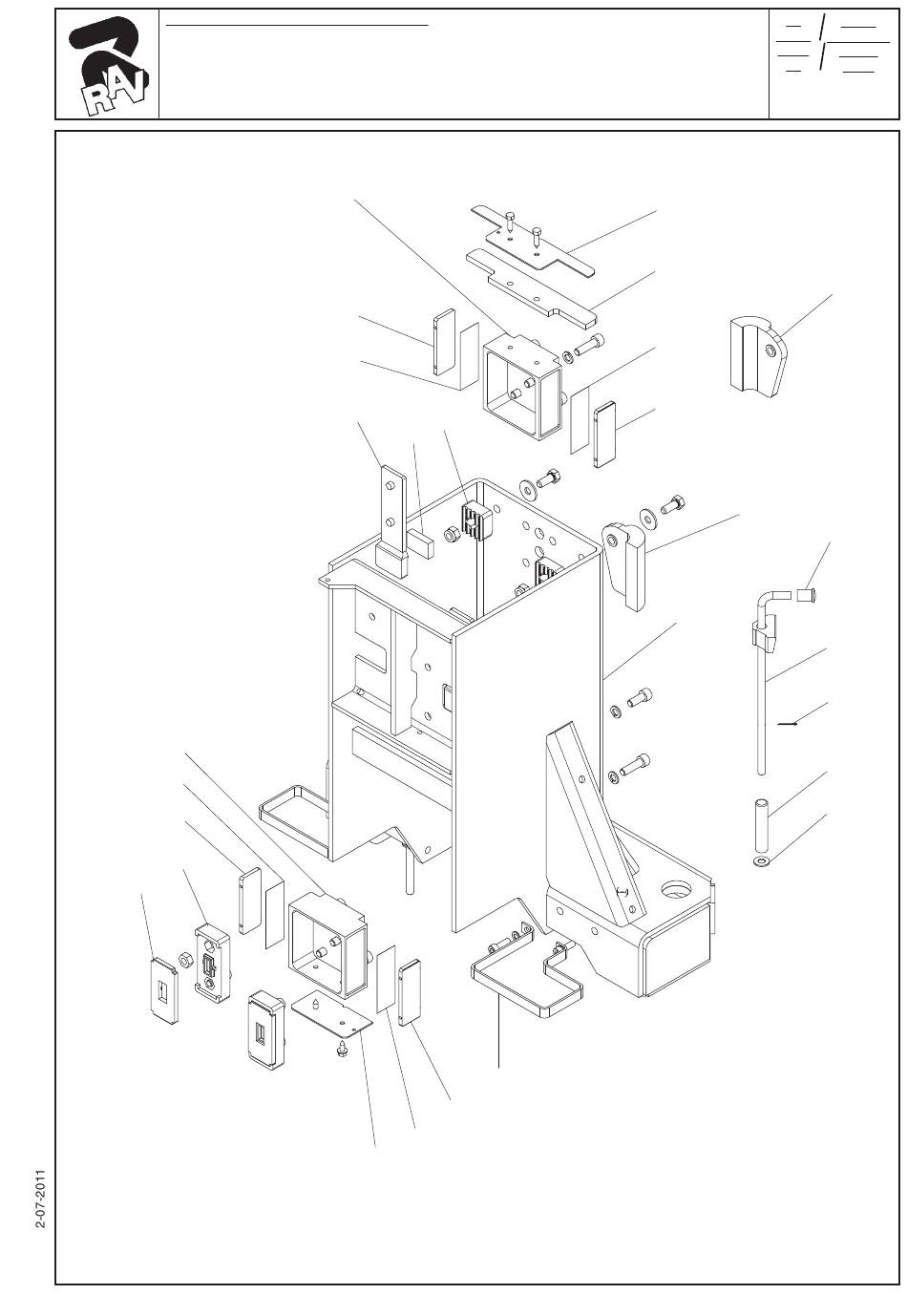 RAV

2-07-2011