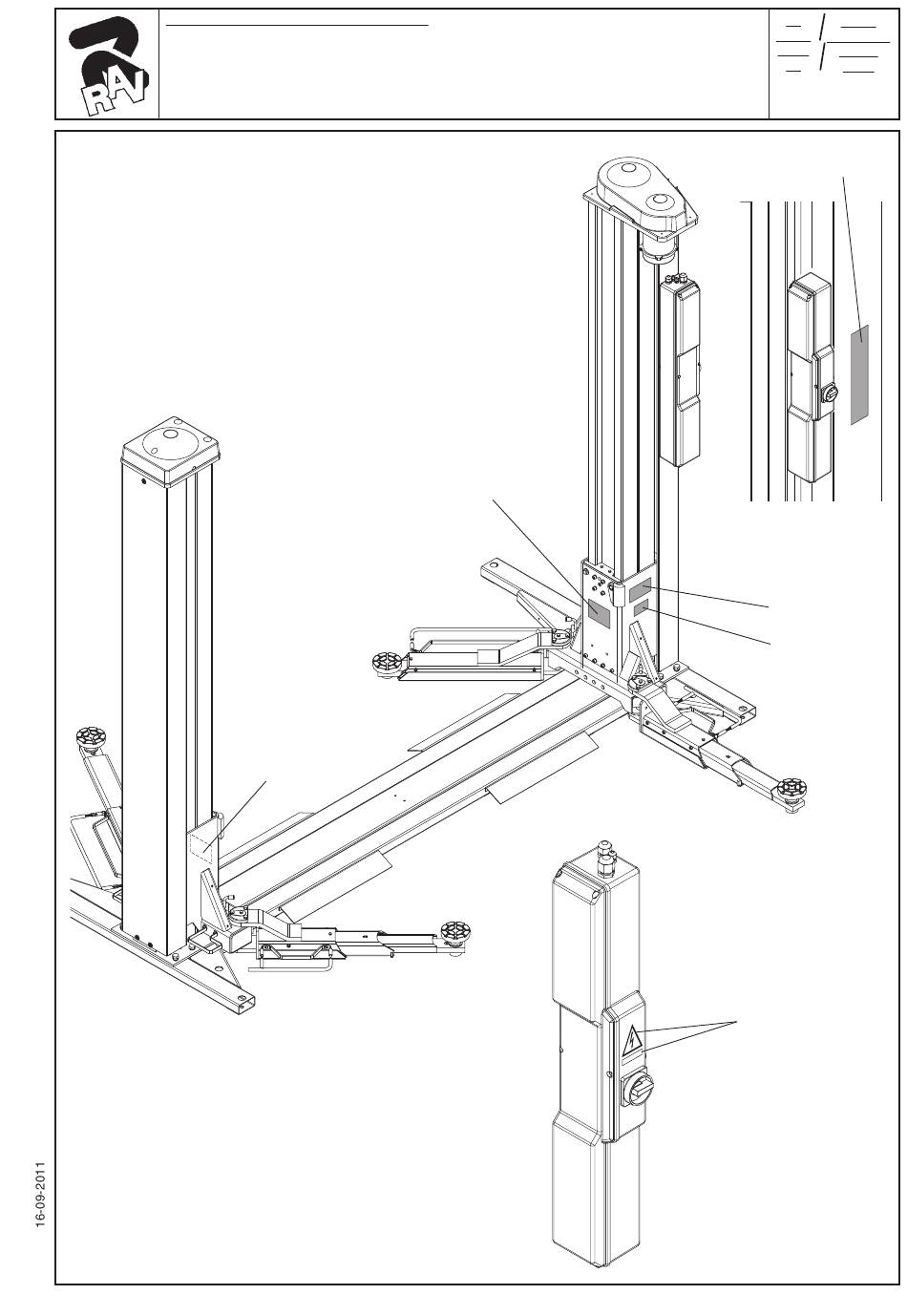 RAV

16-09-2011