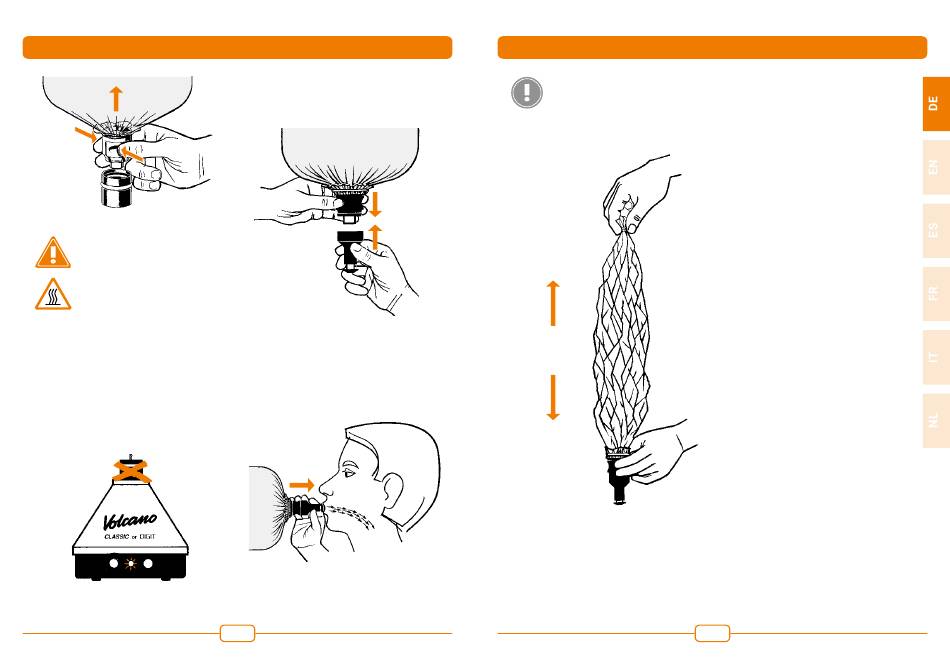 Volcano
CLASSIC or DIGIT

DE
EN
ES
FR
IT
NL