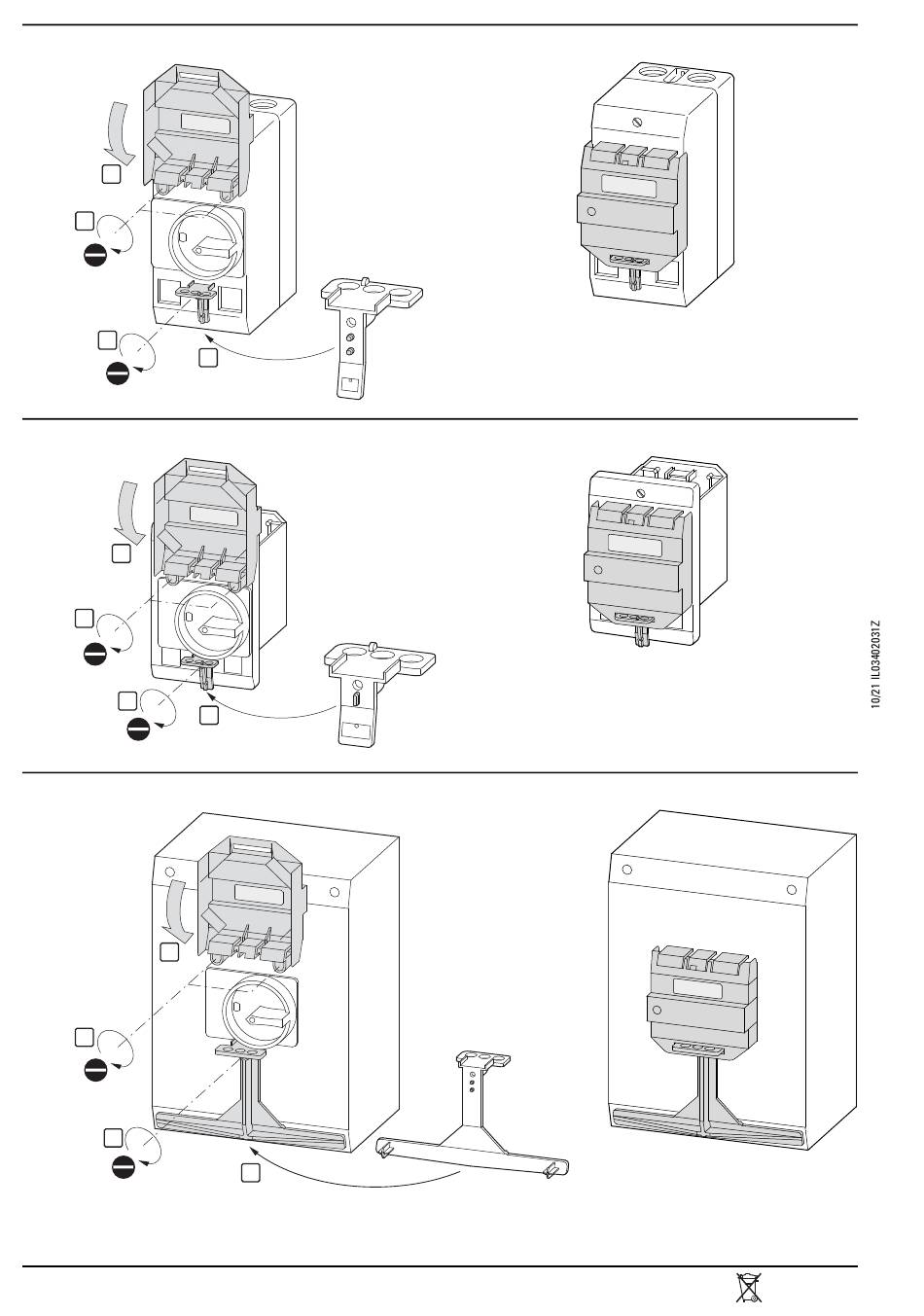 10/21 IL03402031Z