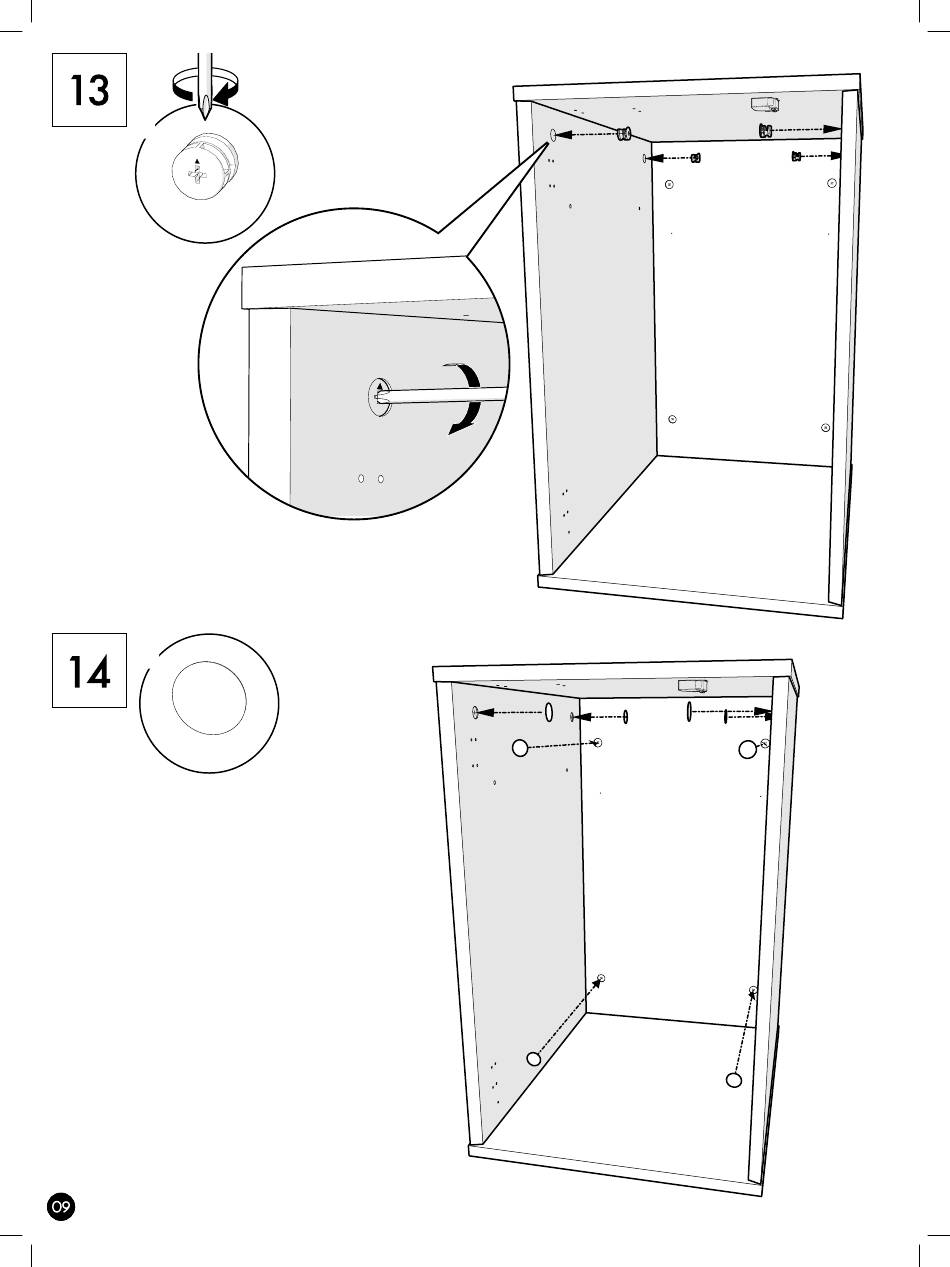 13

14

09