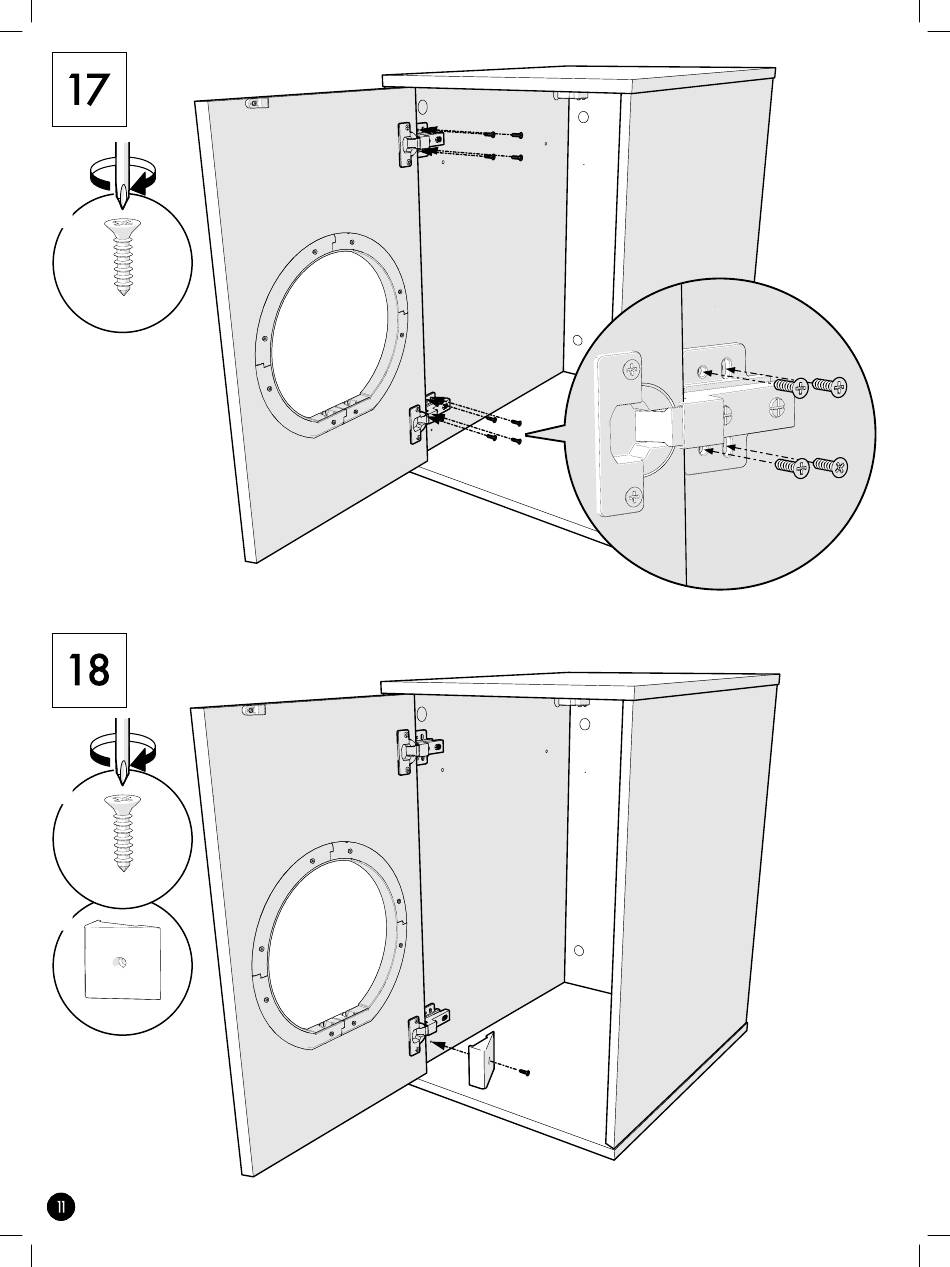 17

18

11