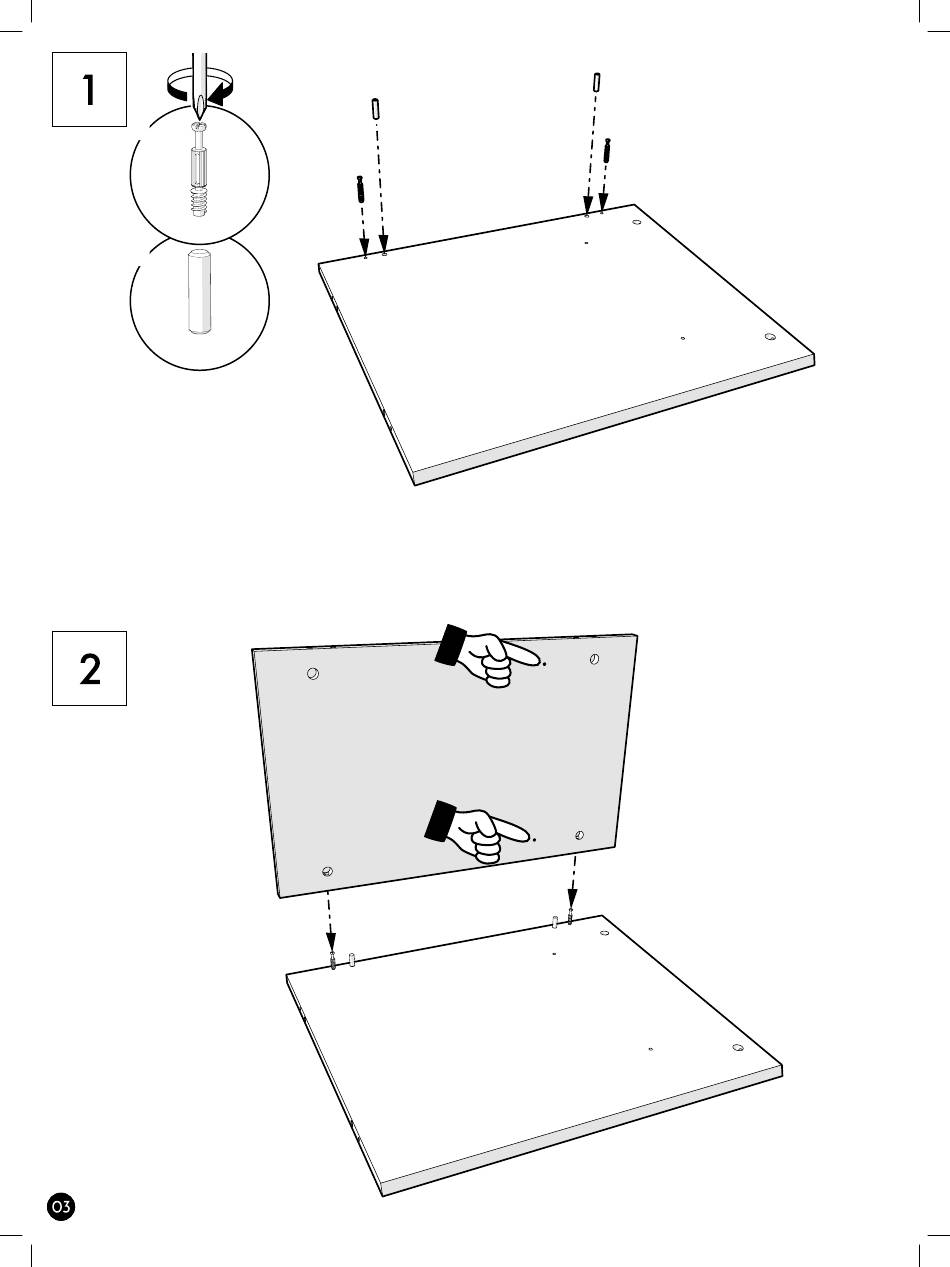 1

2

03