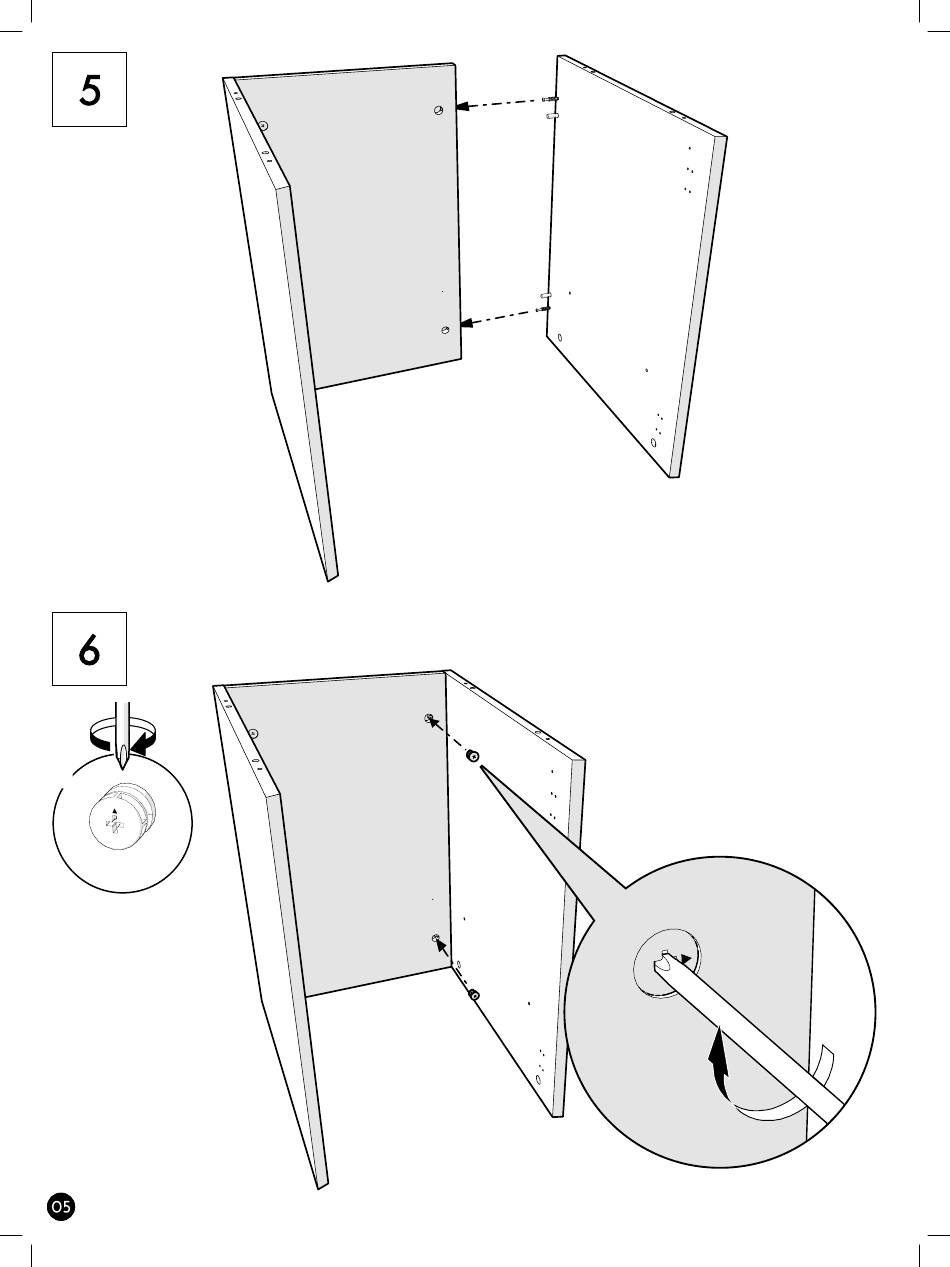 5

6

05