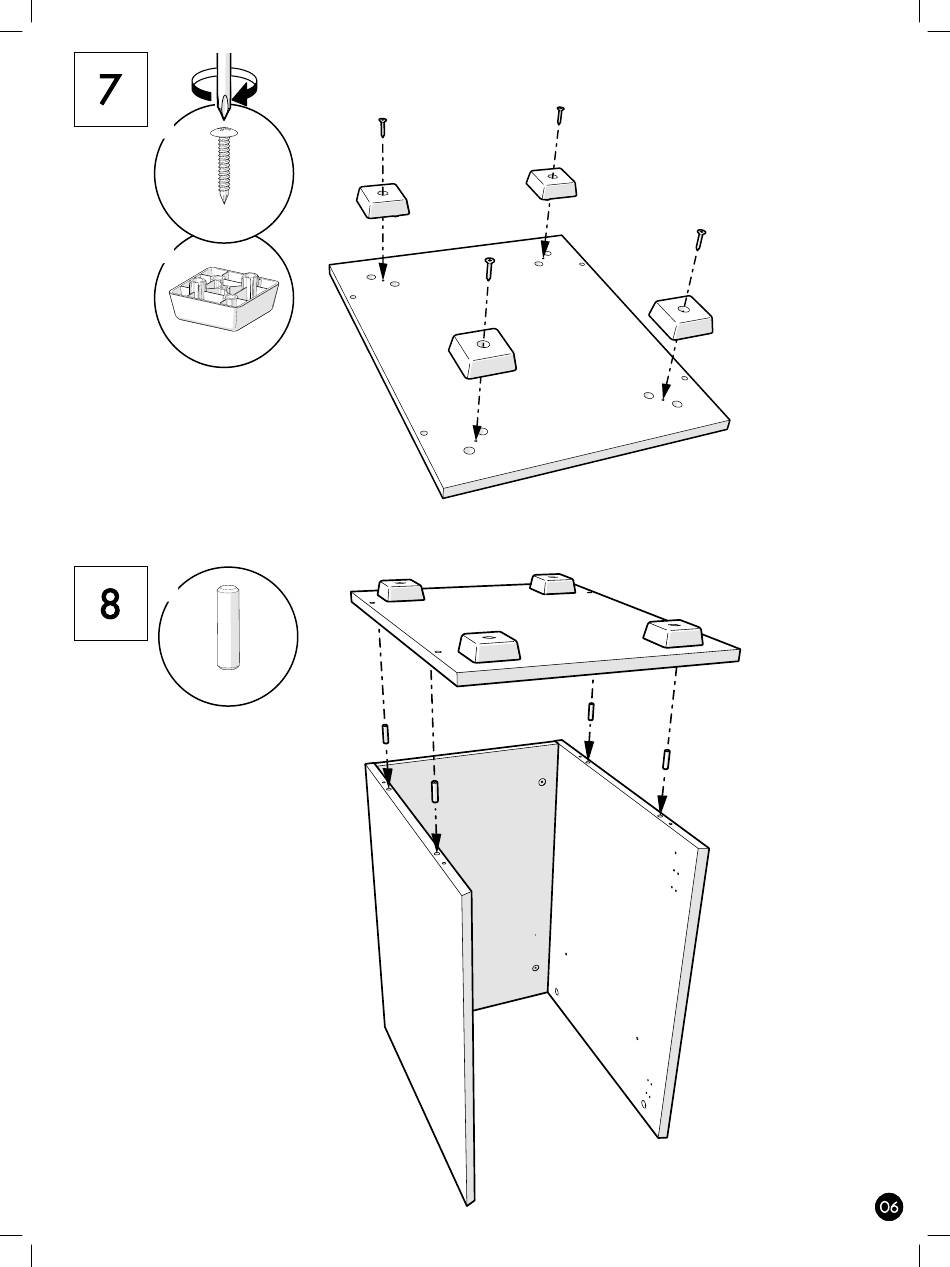 7

8

06