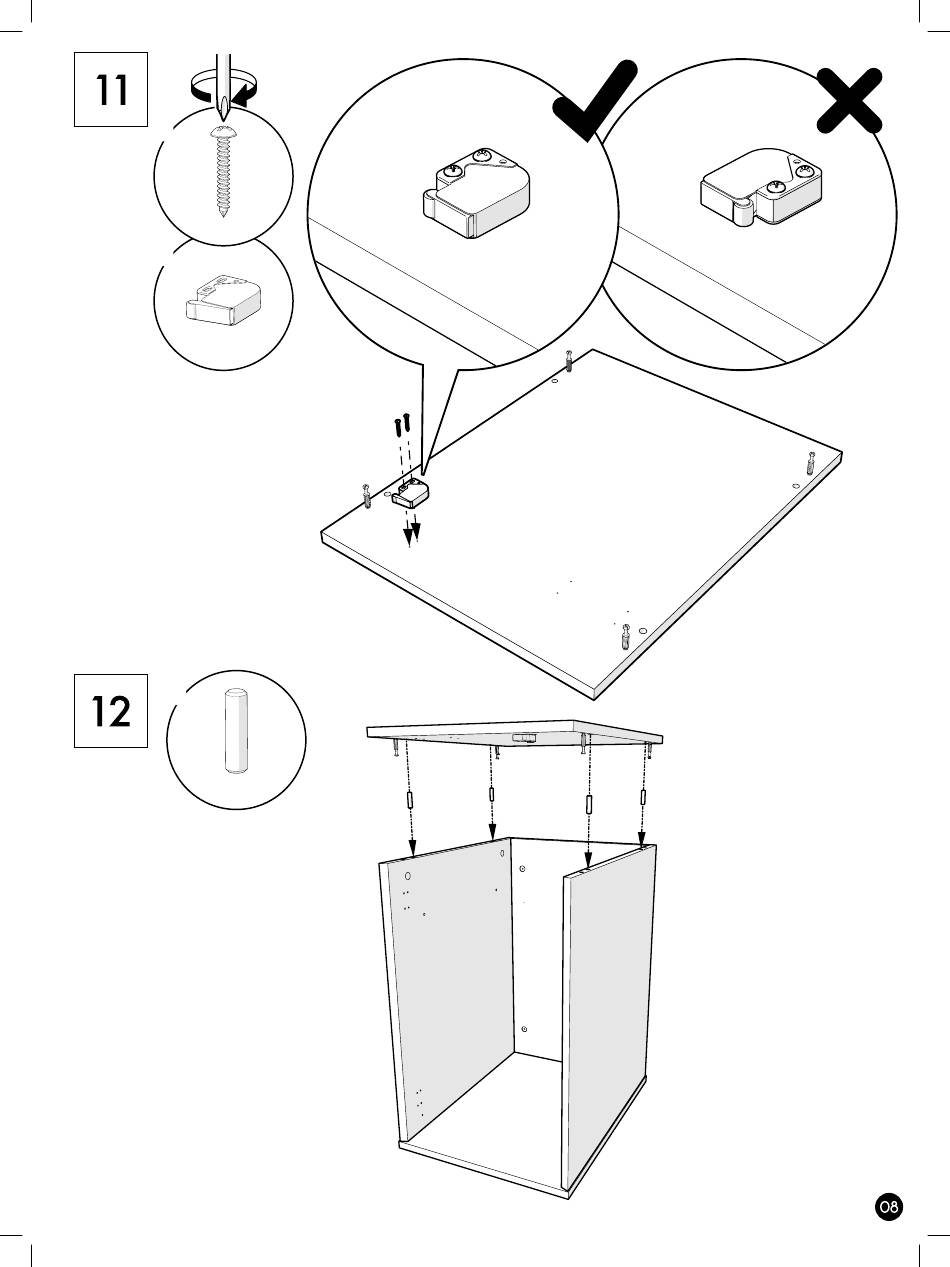 11

12

08