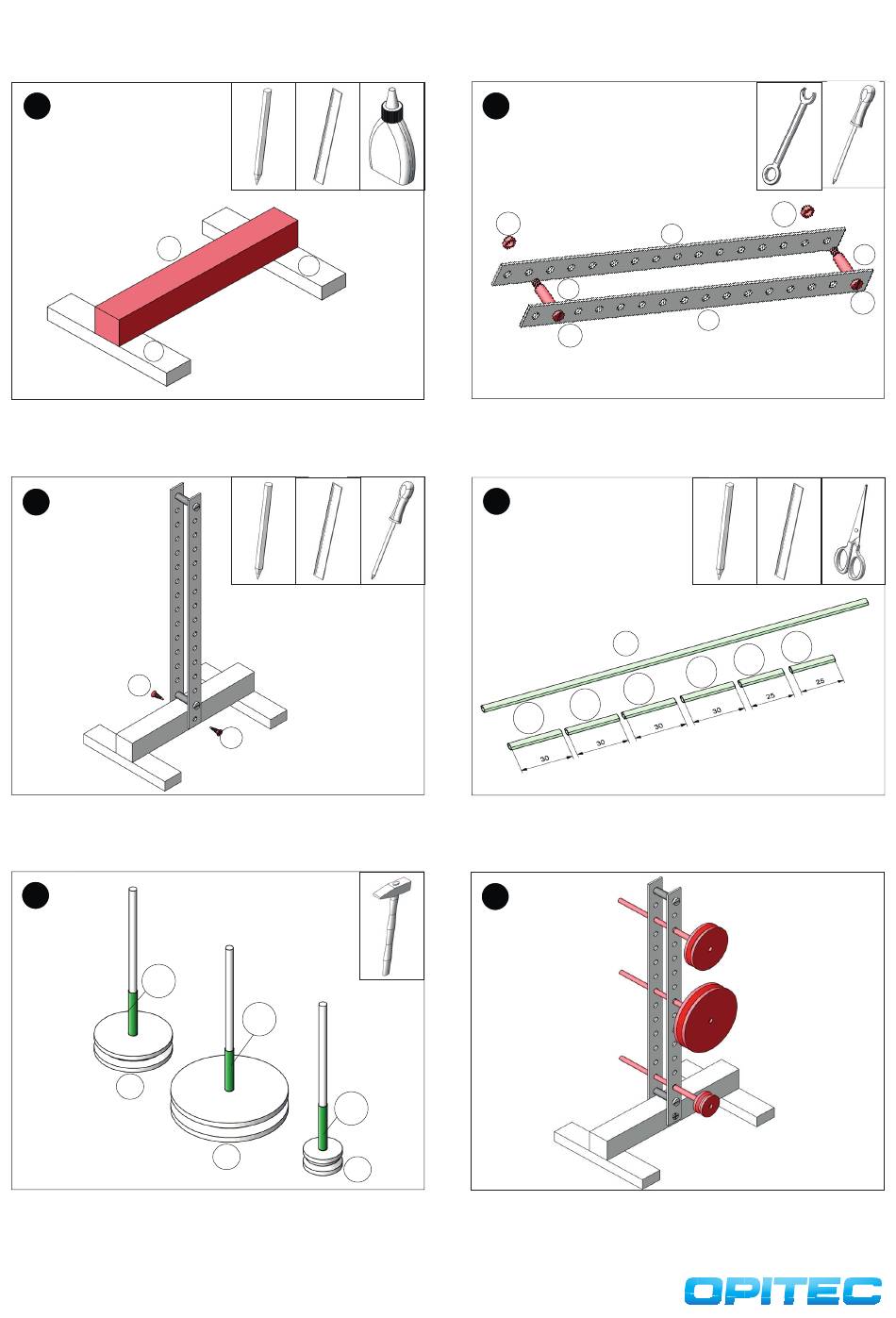 30
30
30
30
25
25

OPITEC