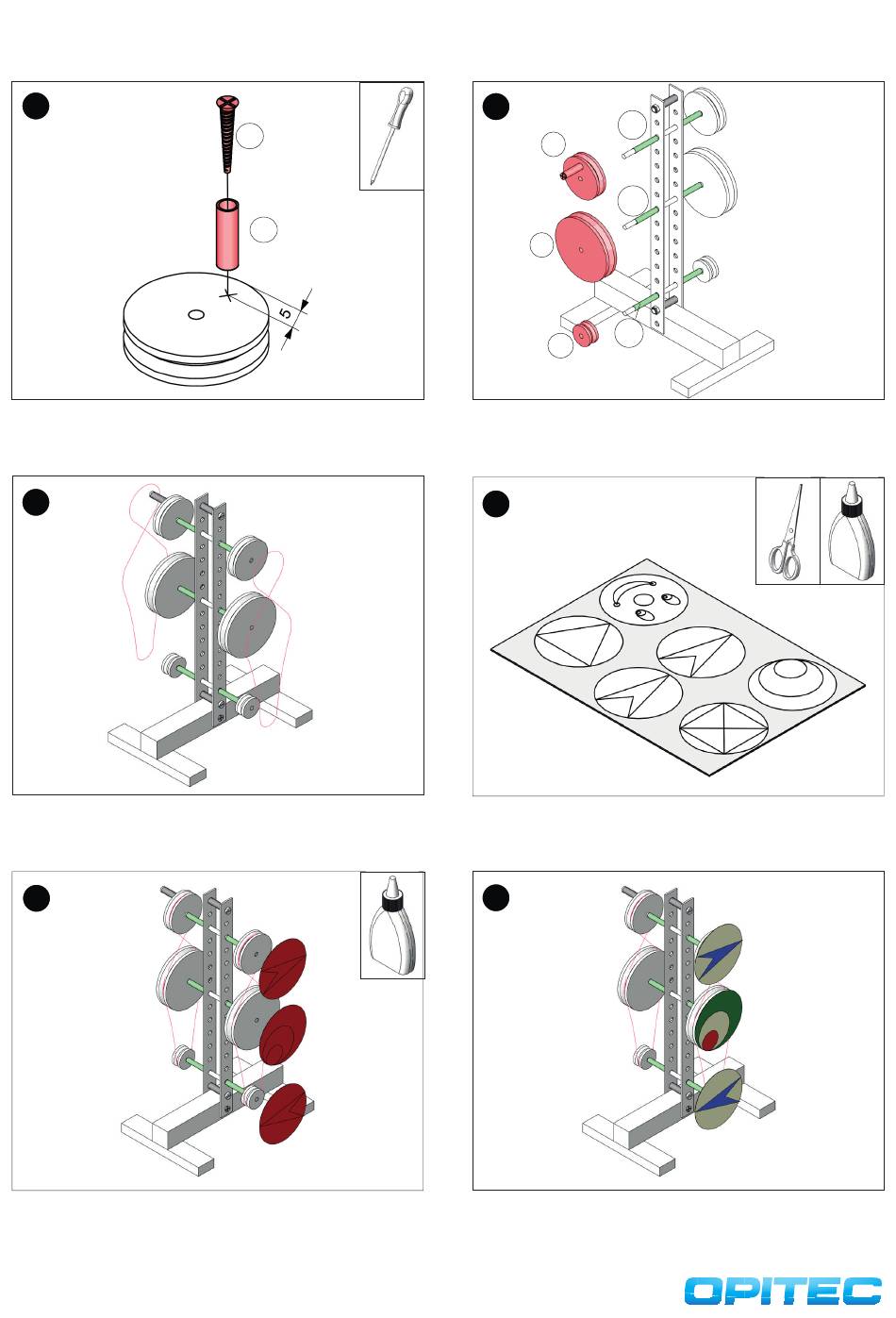 5

OPITEC