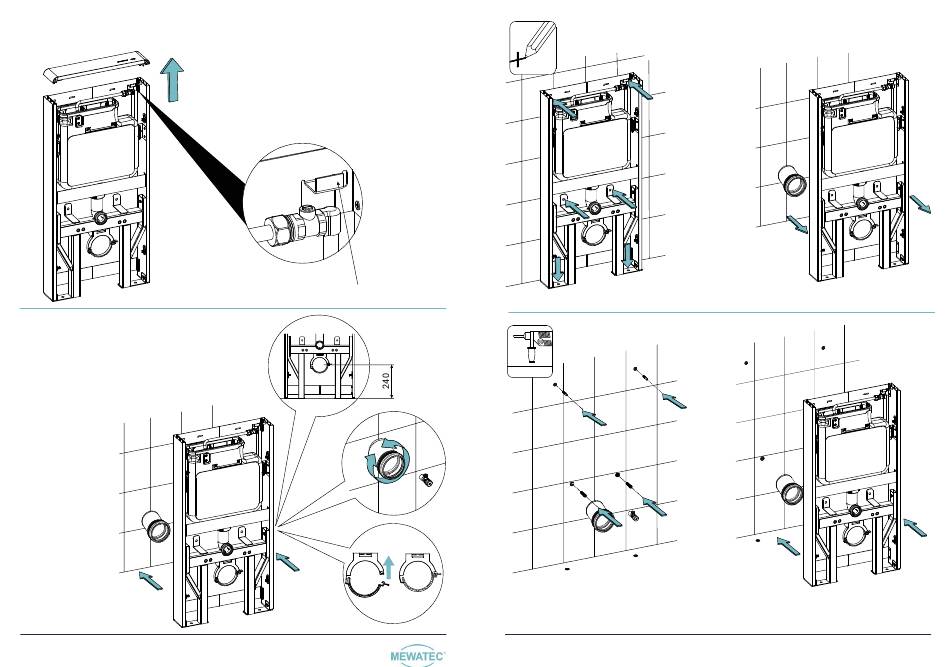 240

MEWATEC