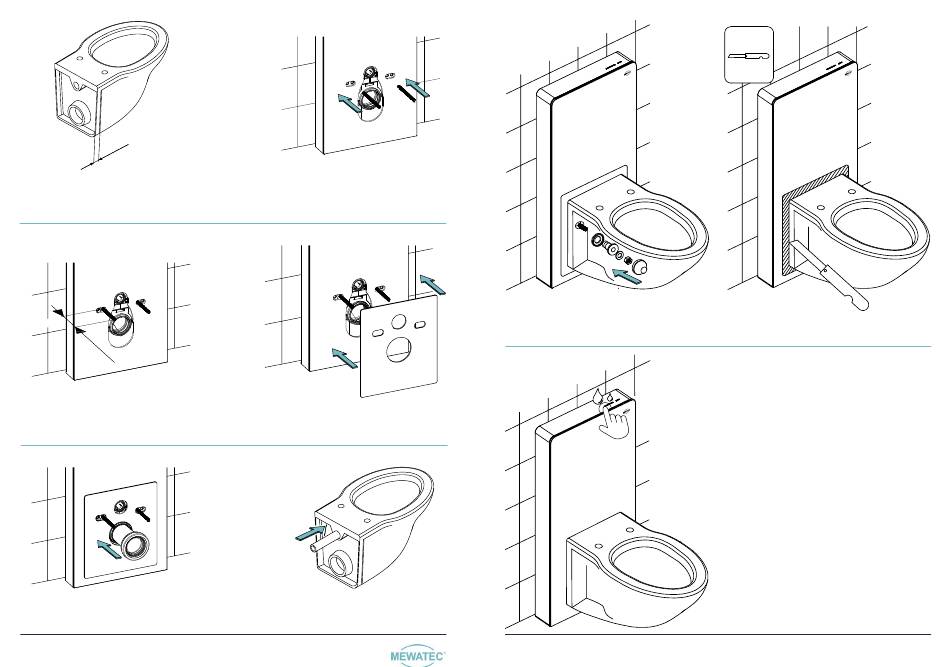 MEWATEC