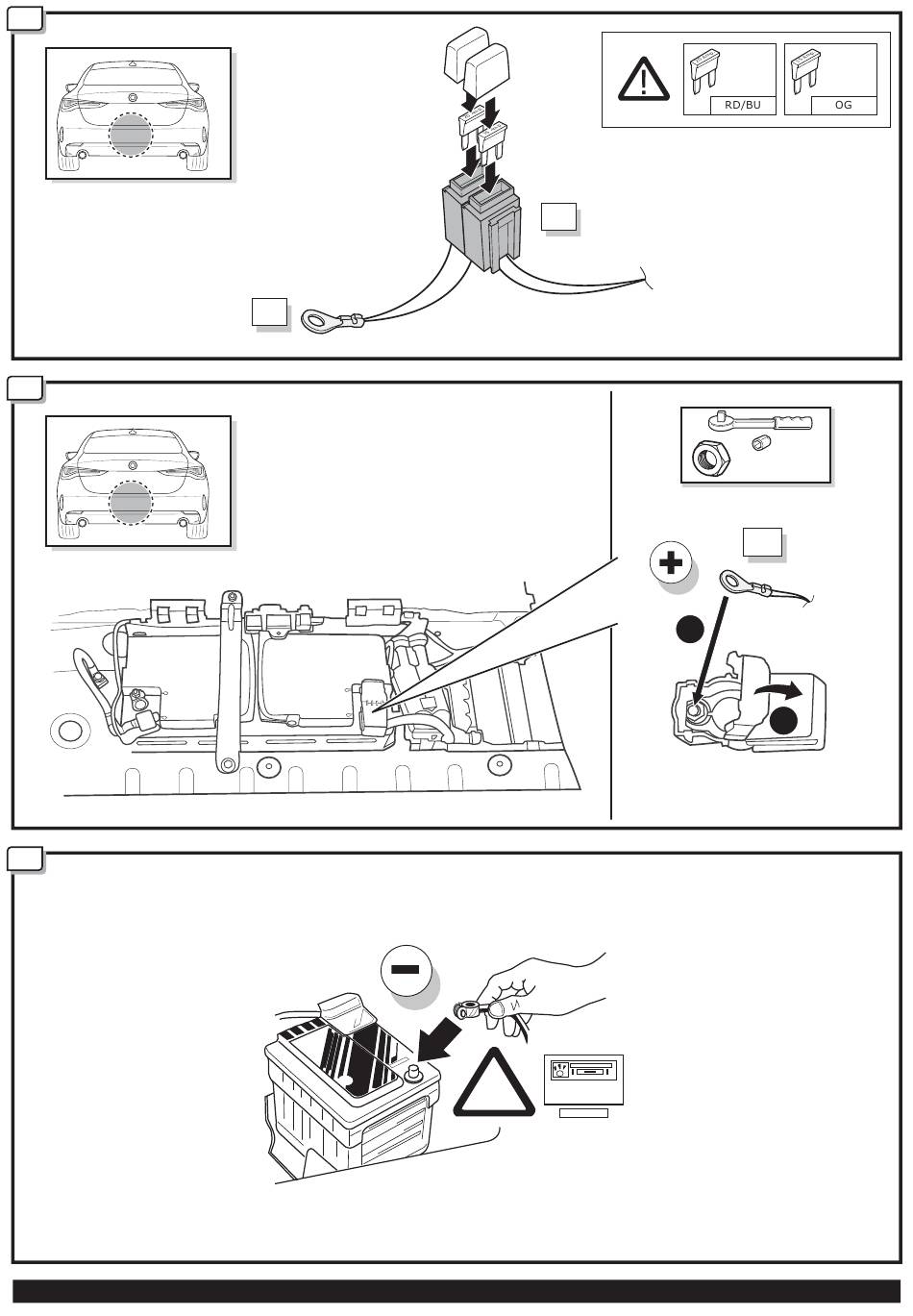 RD/BU

OG