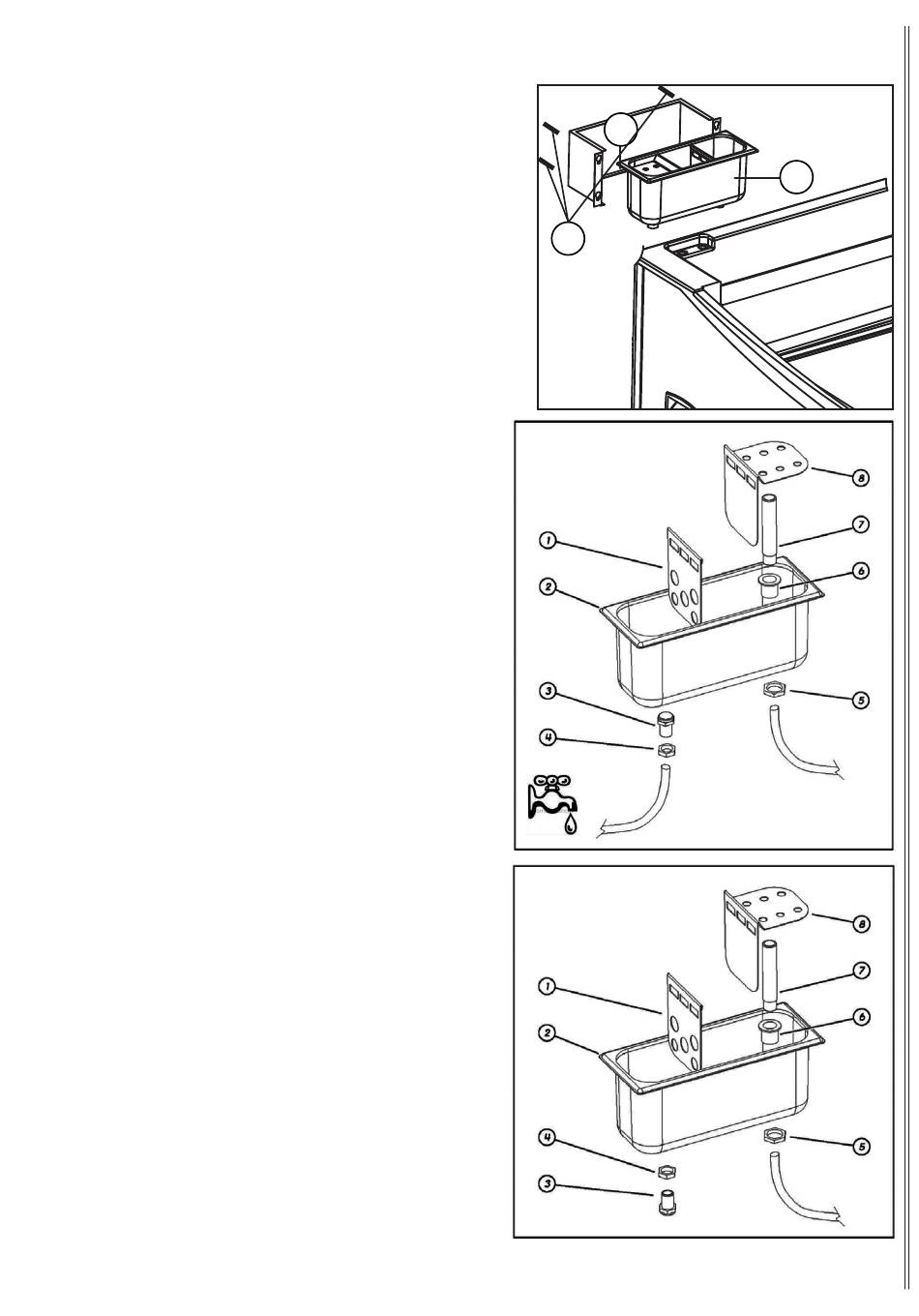 8
7
1
6
2
3
5
4

8
7
1
6
2
4
5
3