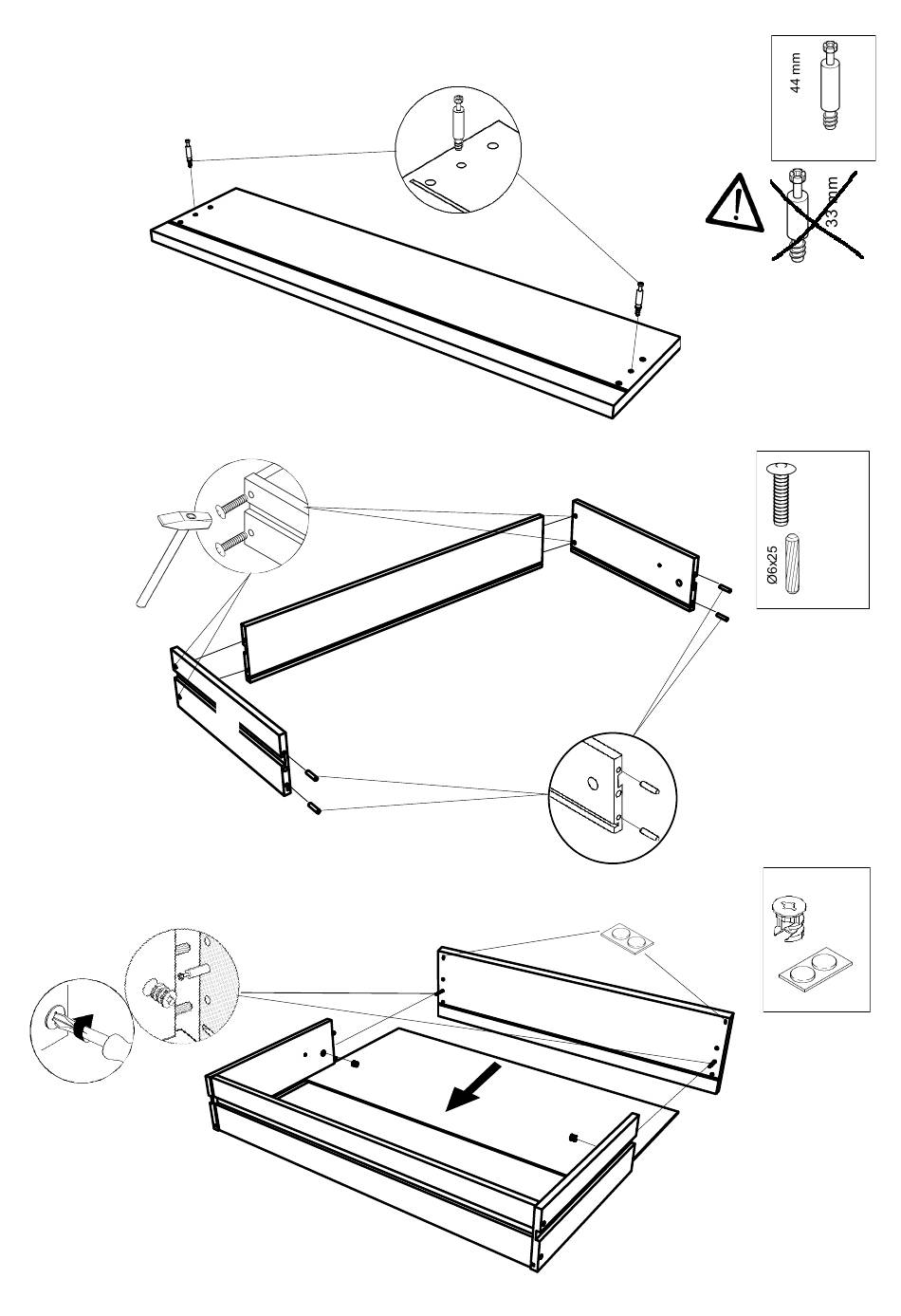 44 mm

33 mm

Ø6x25