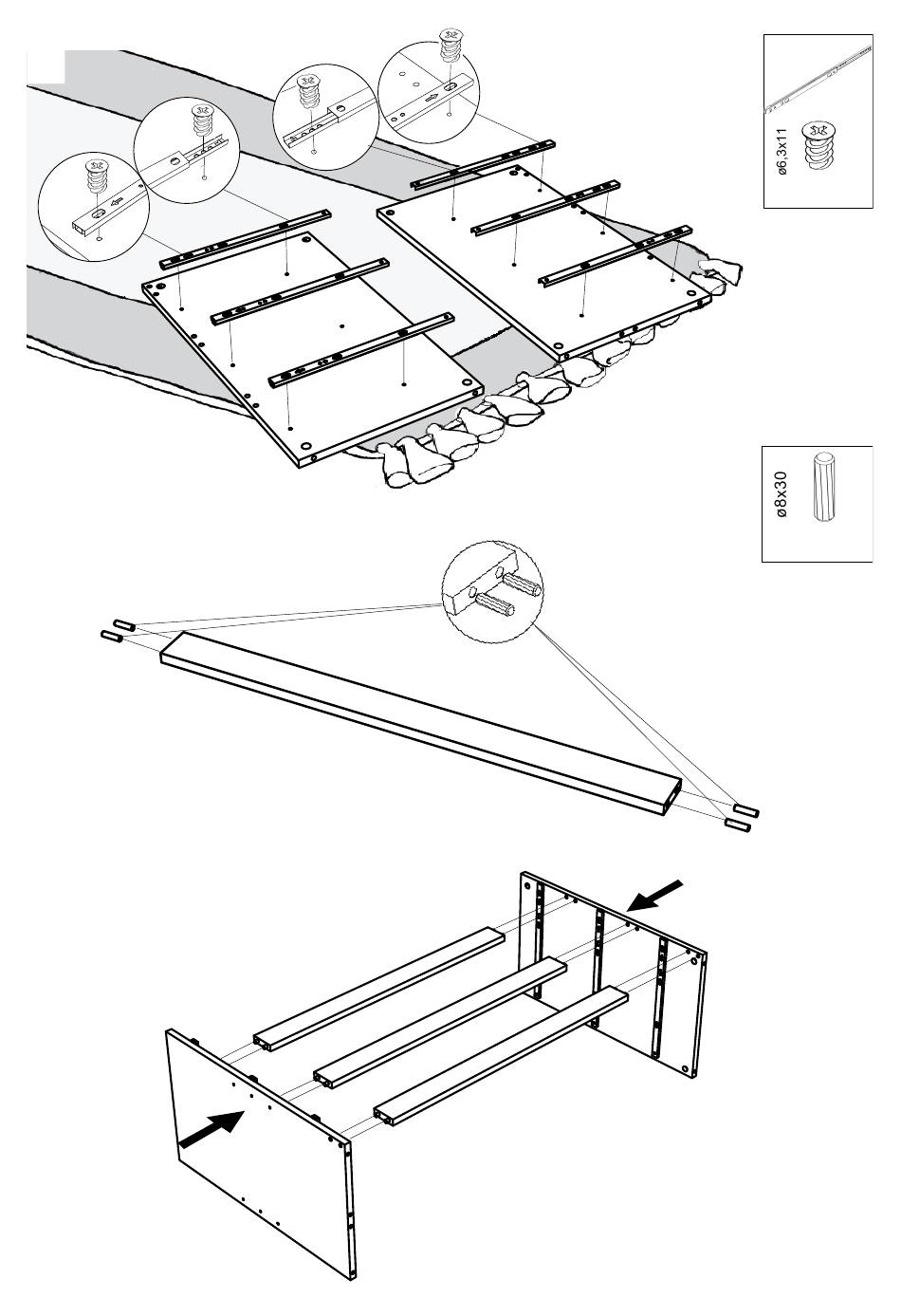 ø6,3x11

ø8x30