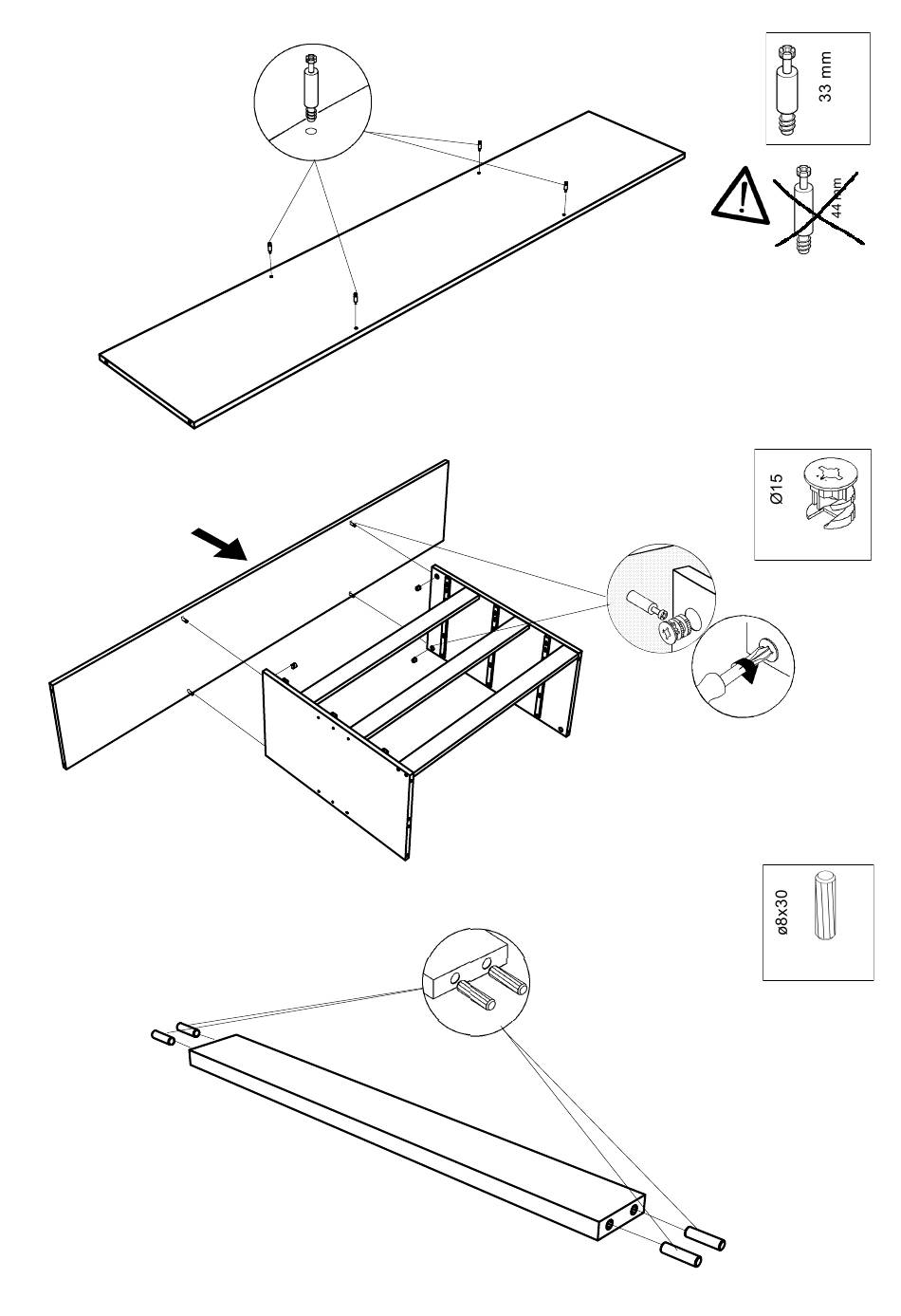 33 mm

44 mm

Ø15

ø8x30