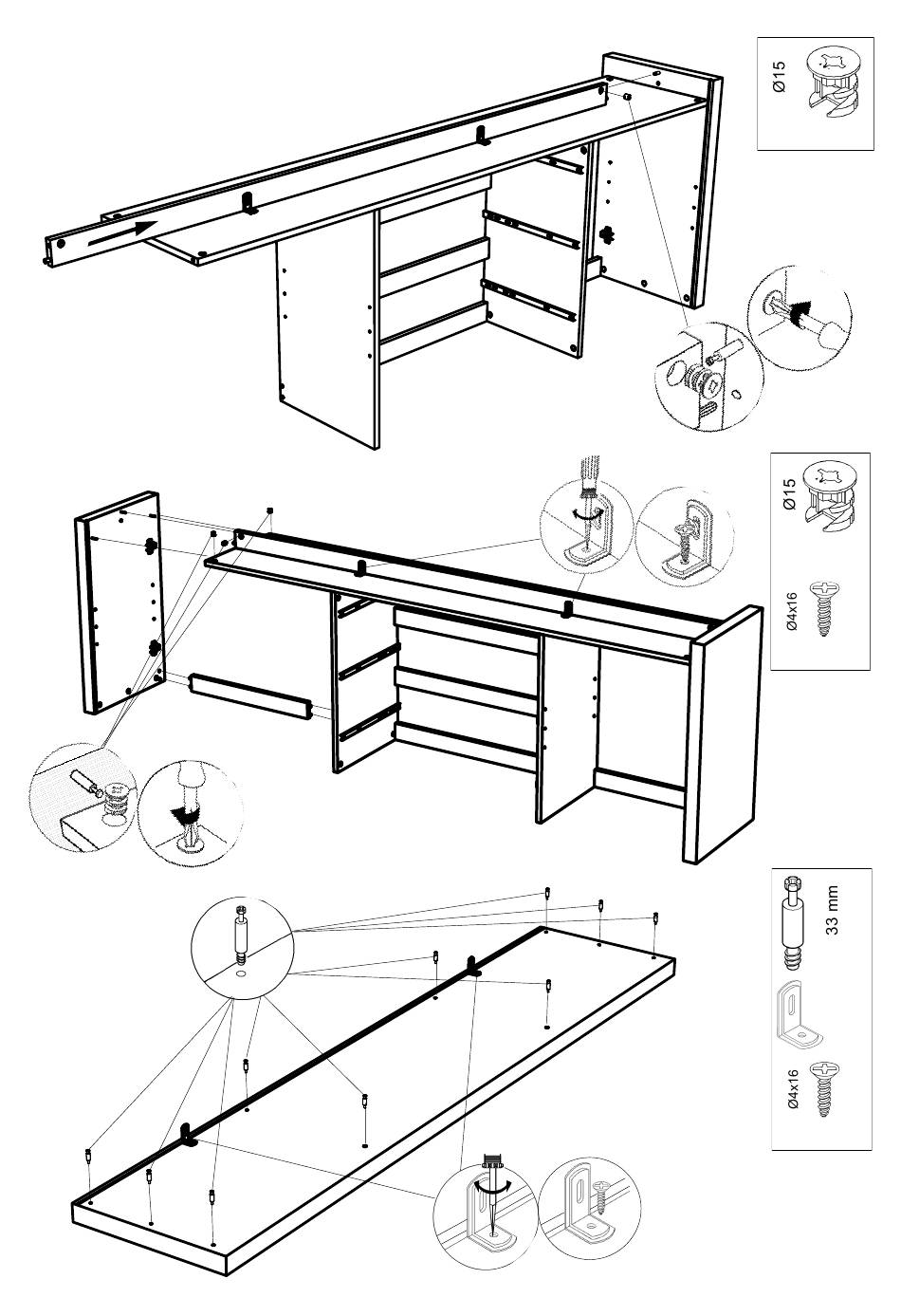 Ø15

Ø15

Ø4x16

33 mm

Ø4x16