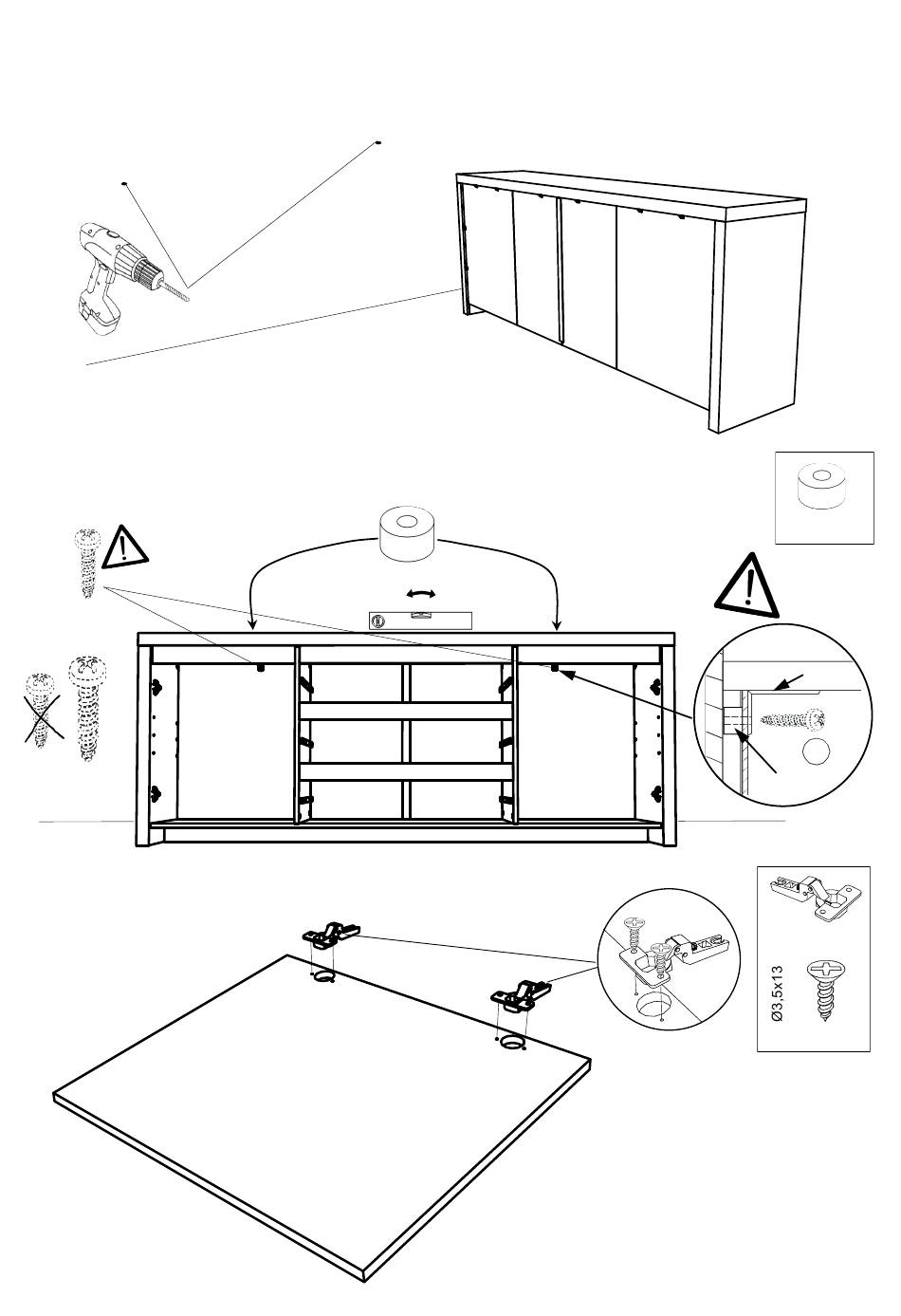 Ø3,5x13