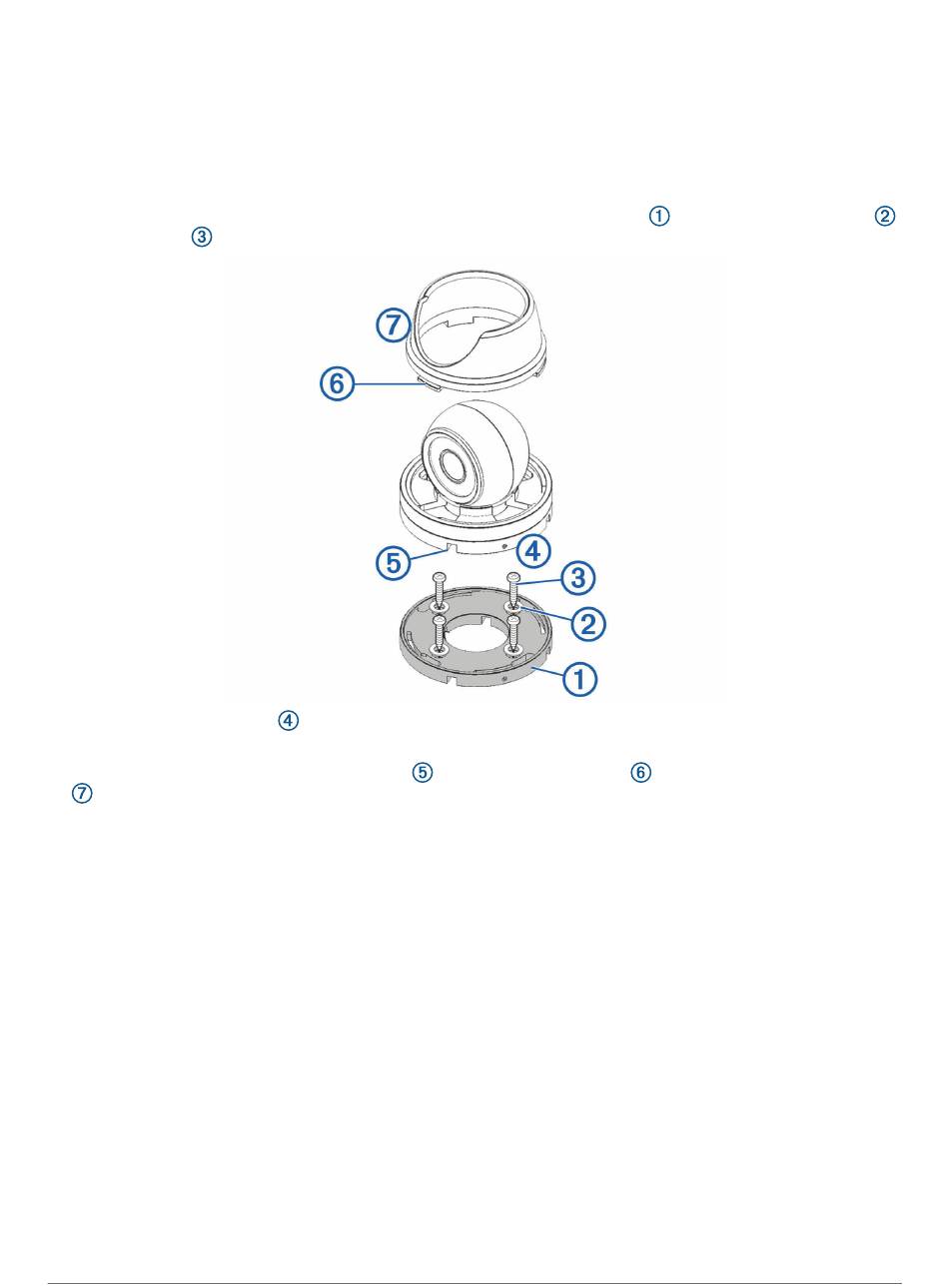 ① ②
③

⑦
⑥
⑤ ④
③
②
①

④

⑤ ⑥
⑦