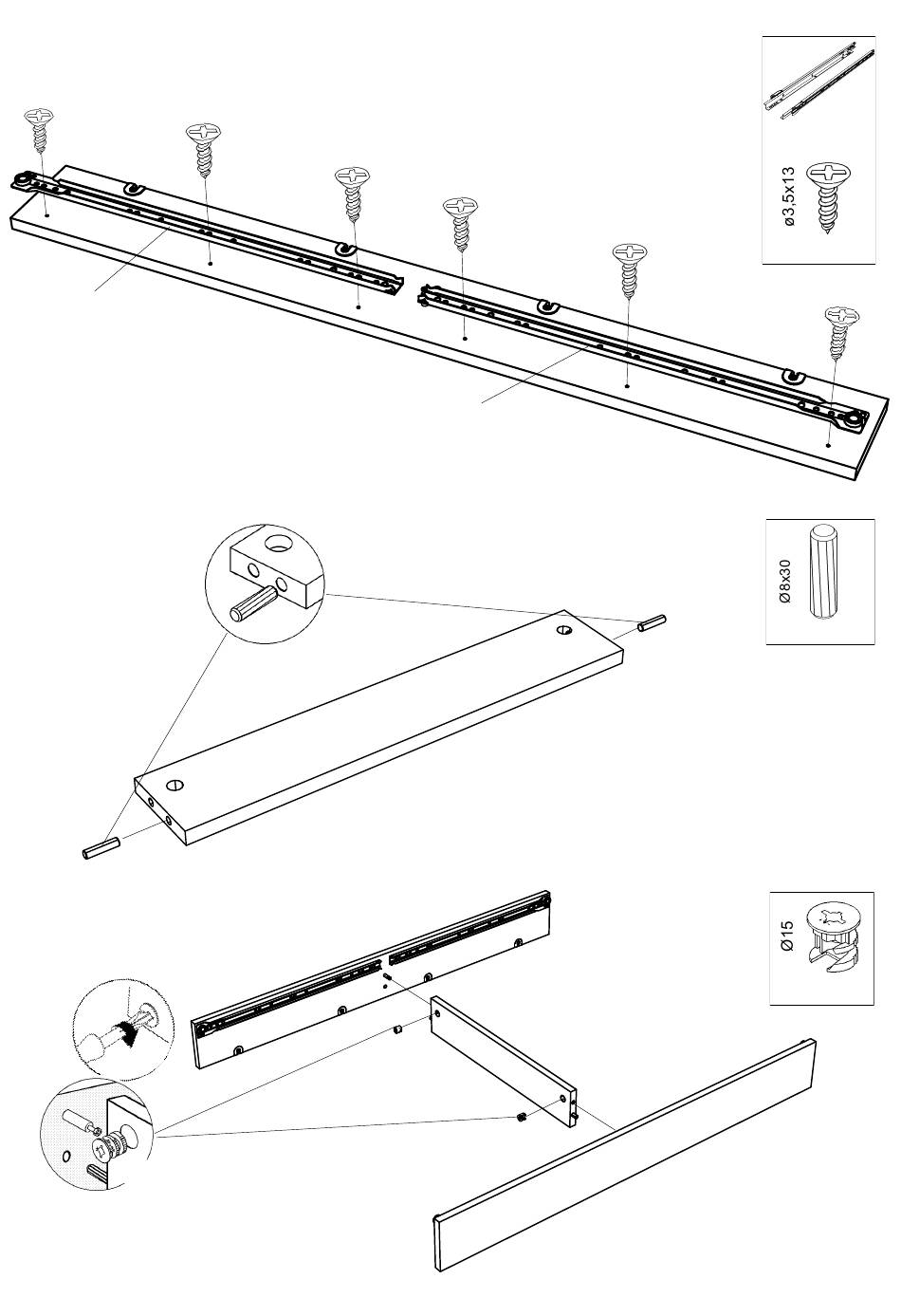 ø3,5x13

Ø8x30

Ø15