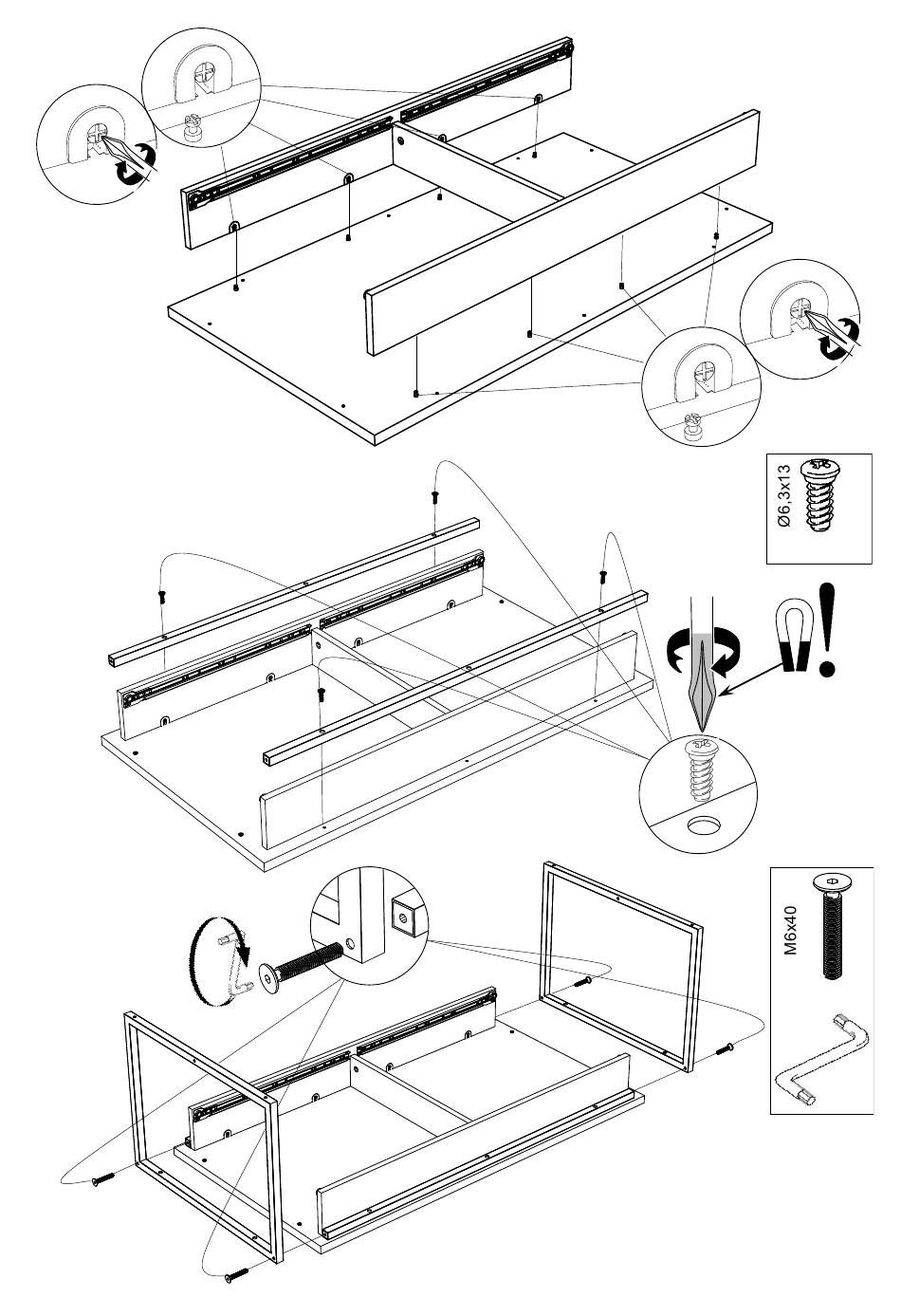 Ø6,3x13

M6x40