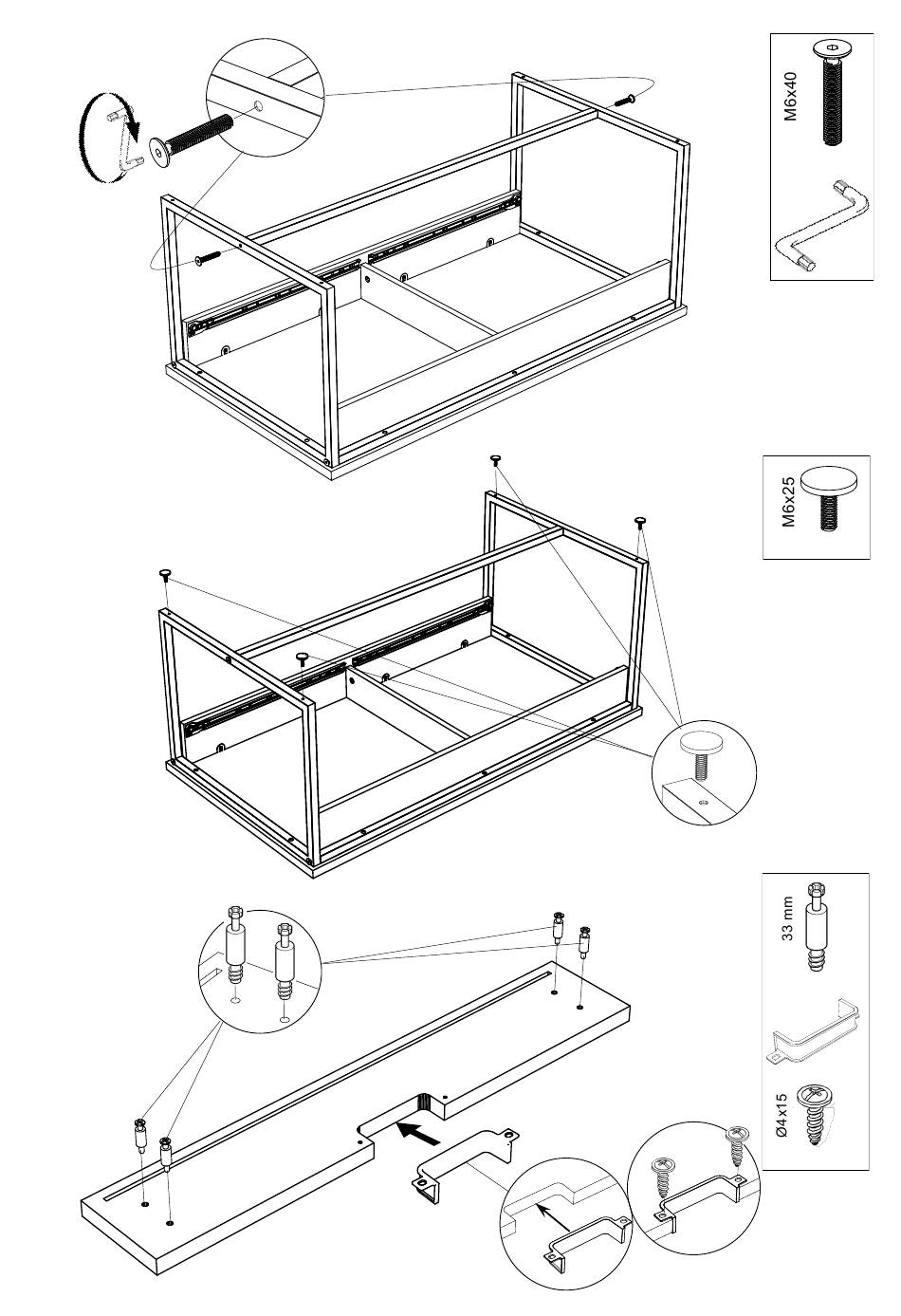 M6x40

M6x25

33 mm

Ø4x15