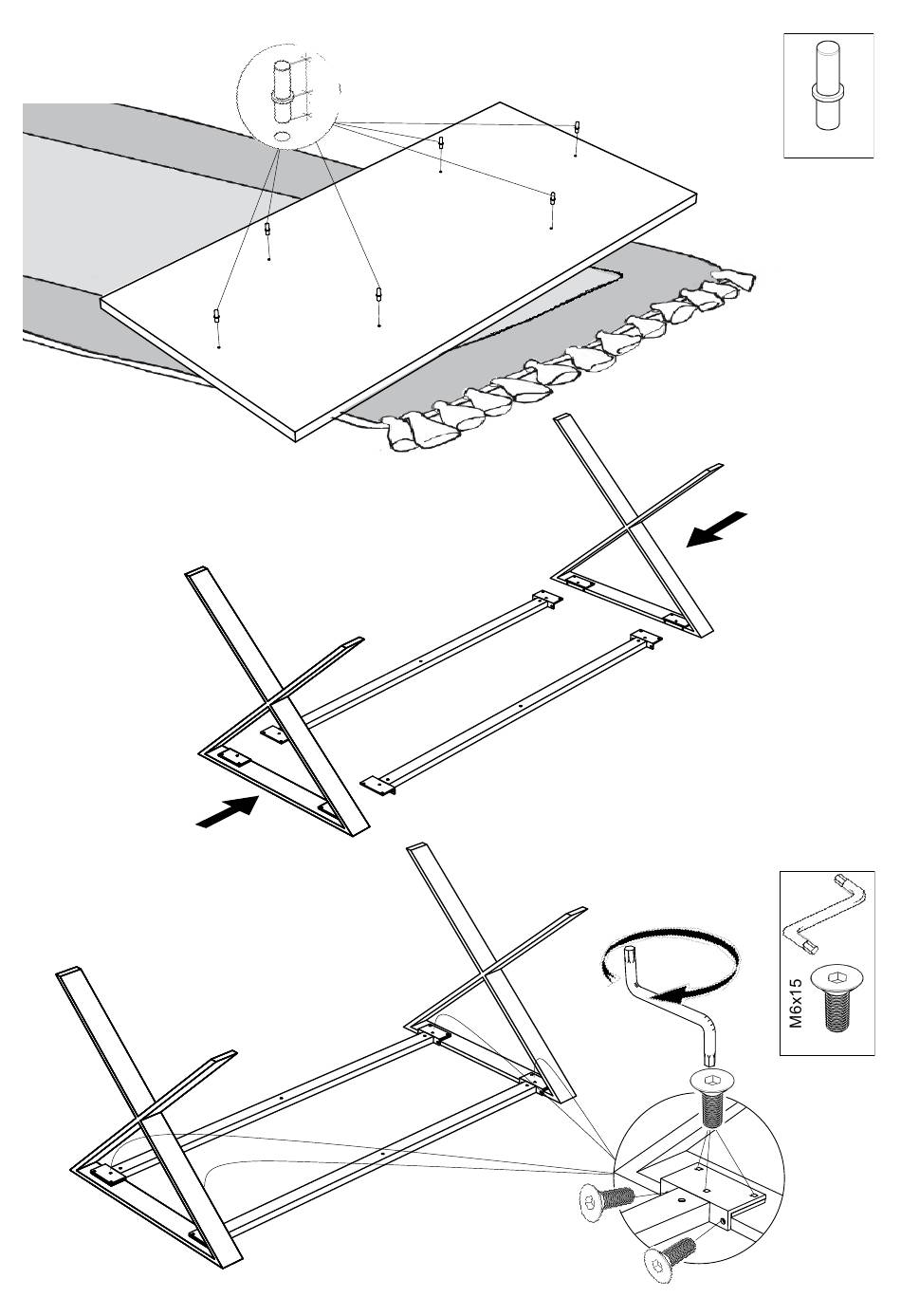 M6x15