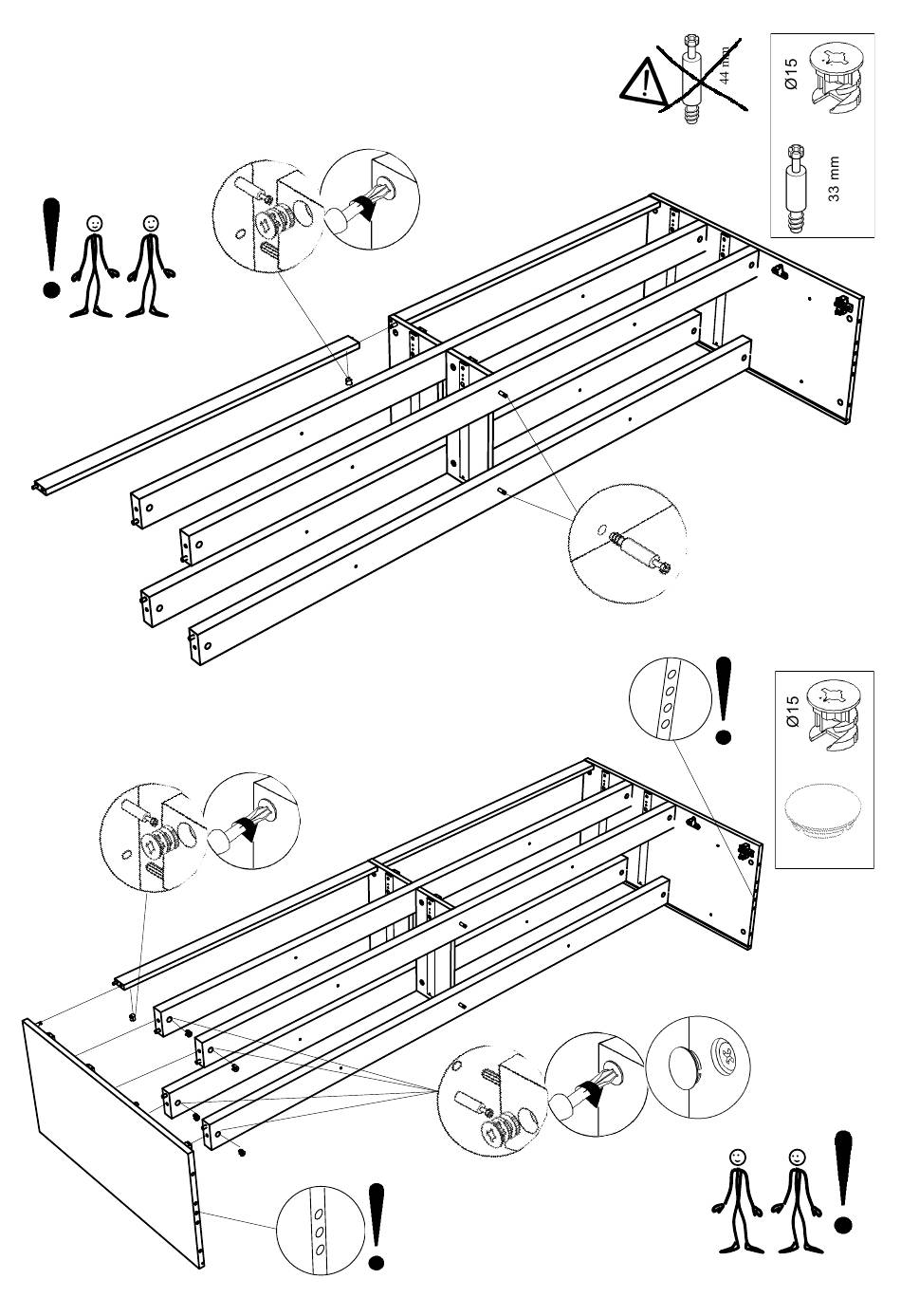 44 mm

Ø15

33 mm

Ø15