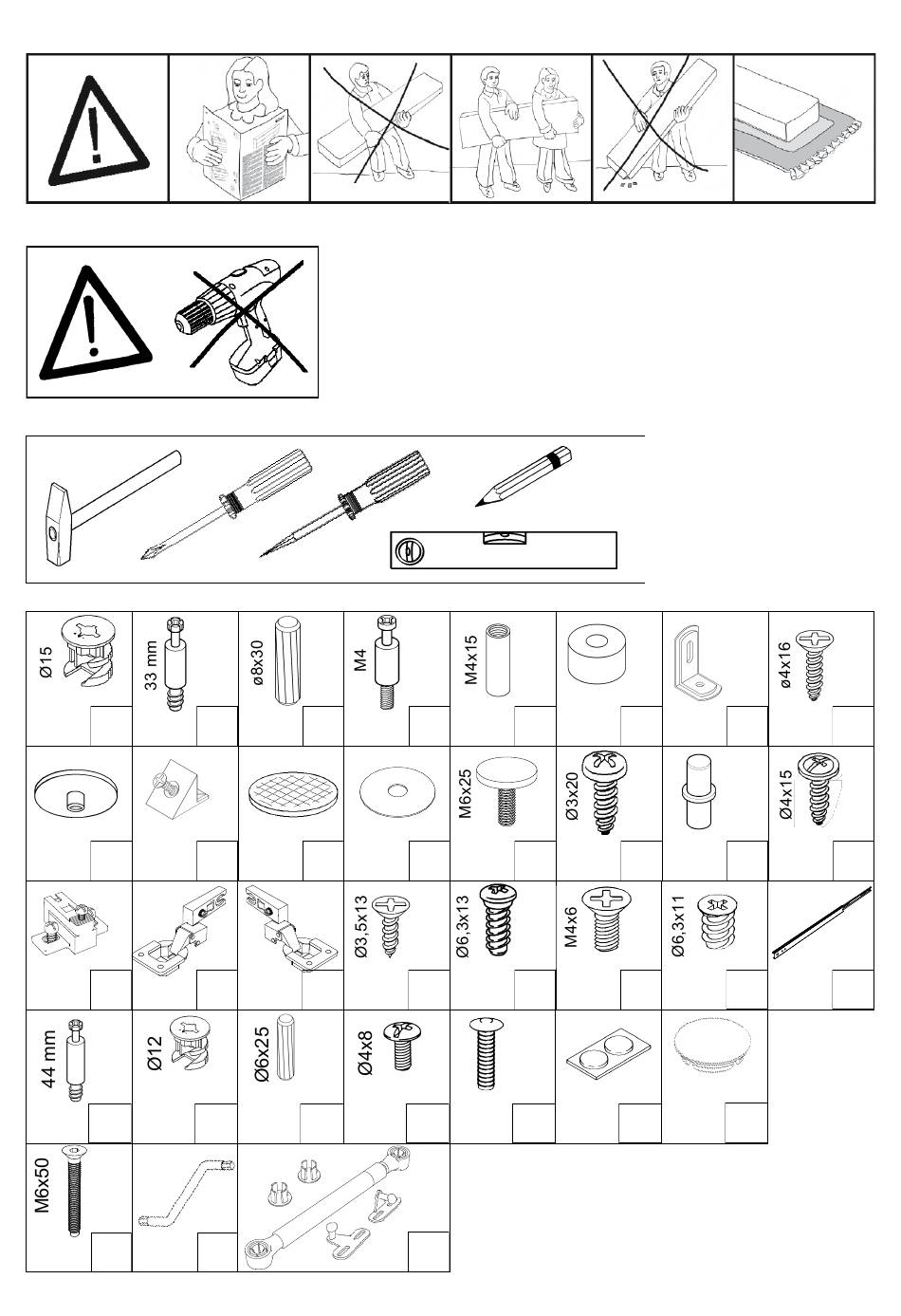 Ø15
33 mm
ø8x30
M4
M4x15
ø4x16
M6x25
Ø3x20
Ø4x15
Ø3,5x13
Ø6,3x13
M4x6
Ø6,3x11
44 mm
Ø12
Ø6x25
Ø4x8
M6x50