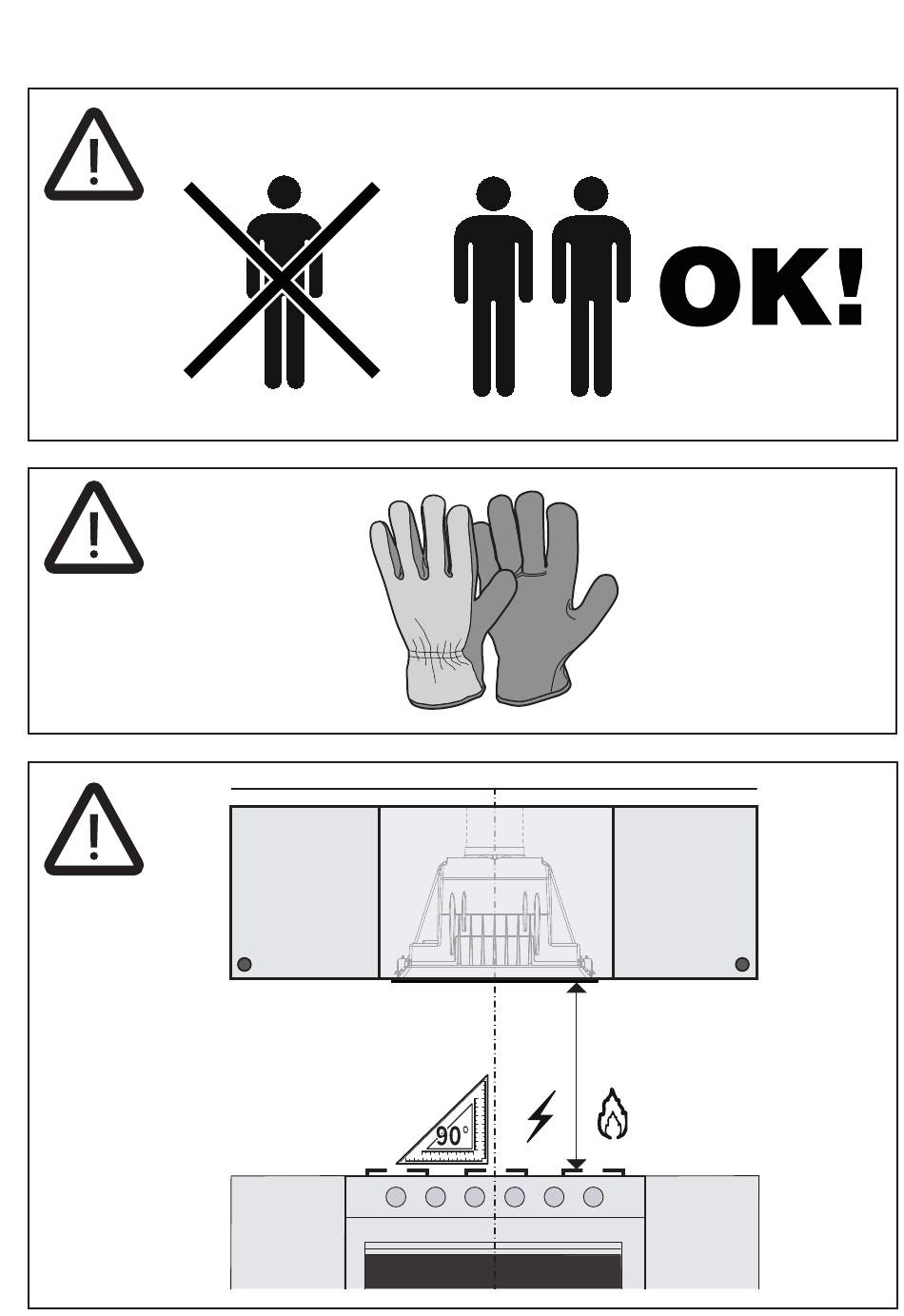 OK!

90°