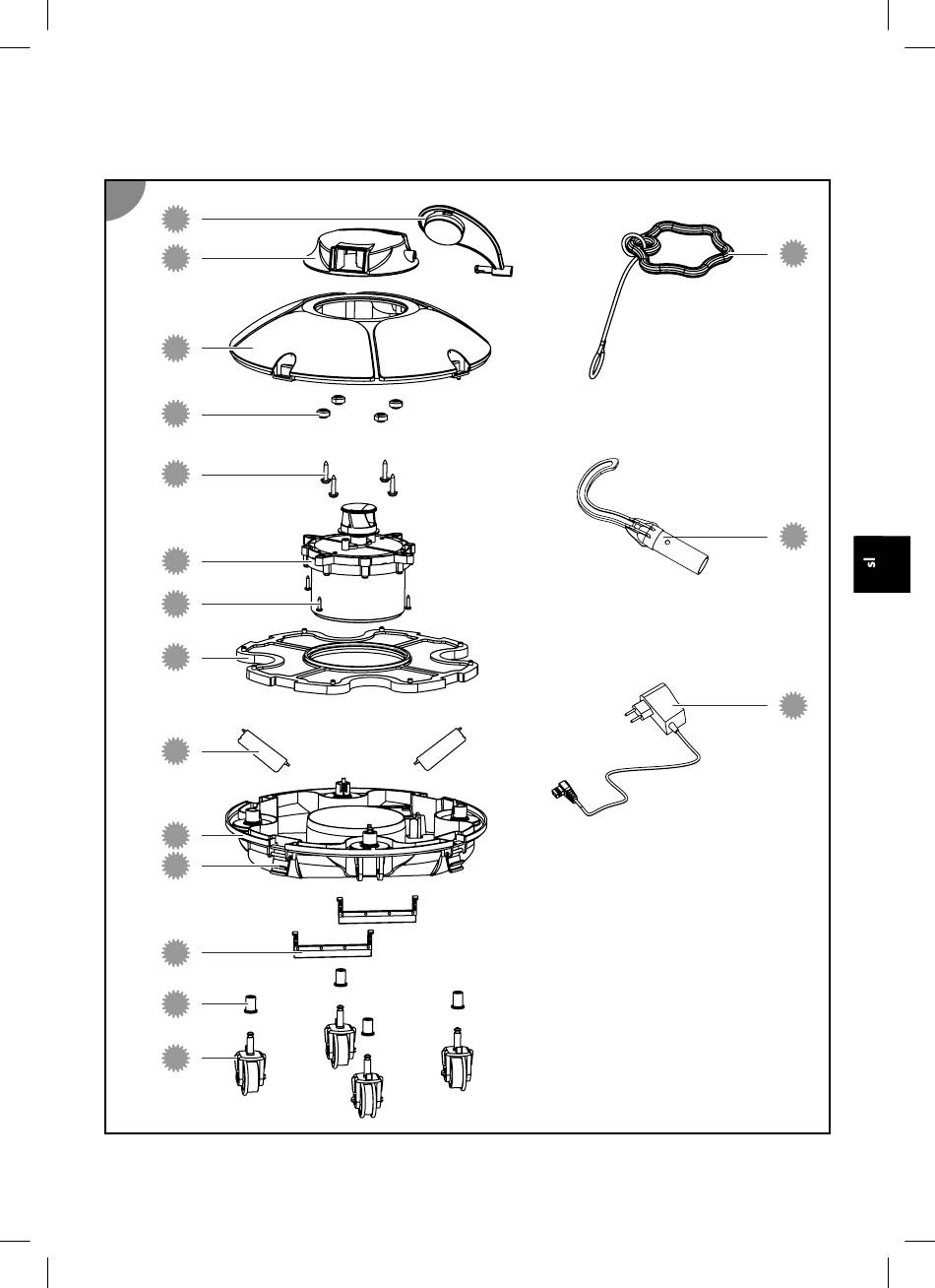 sl