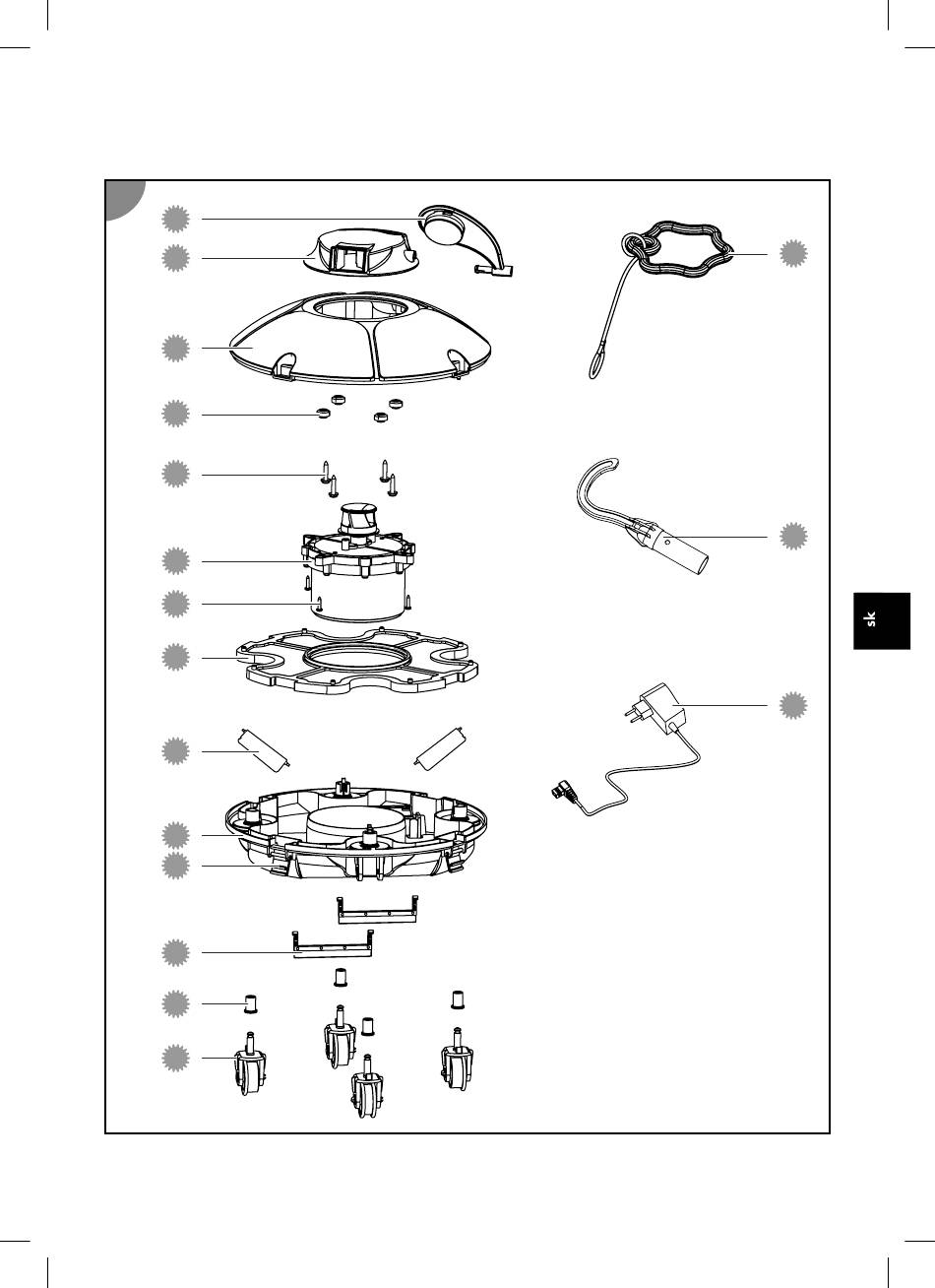 sk