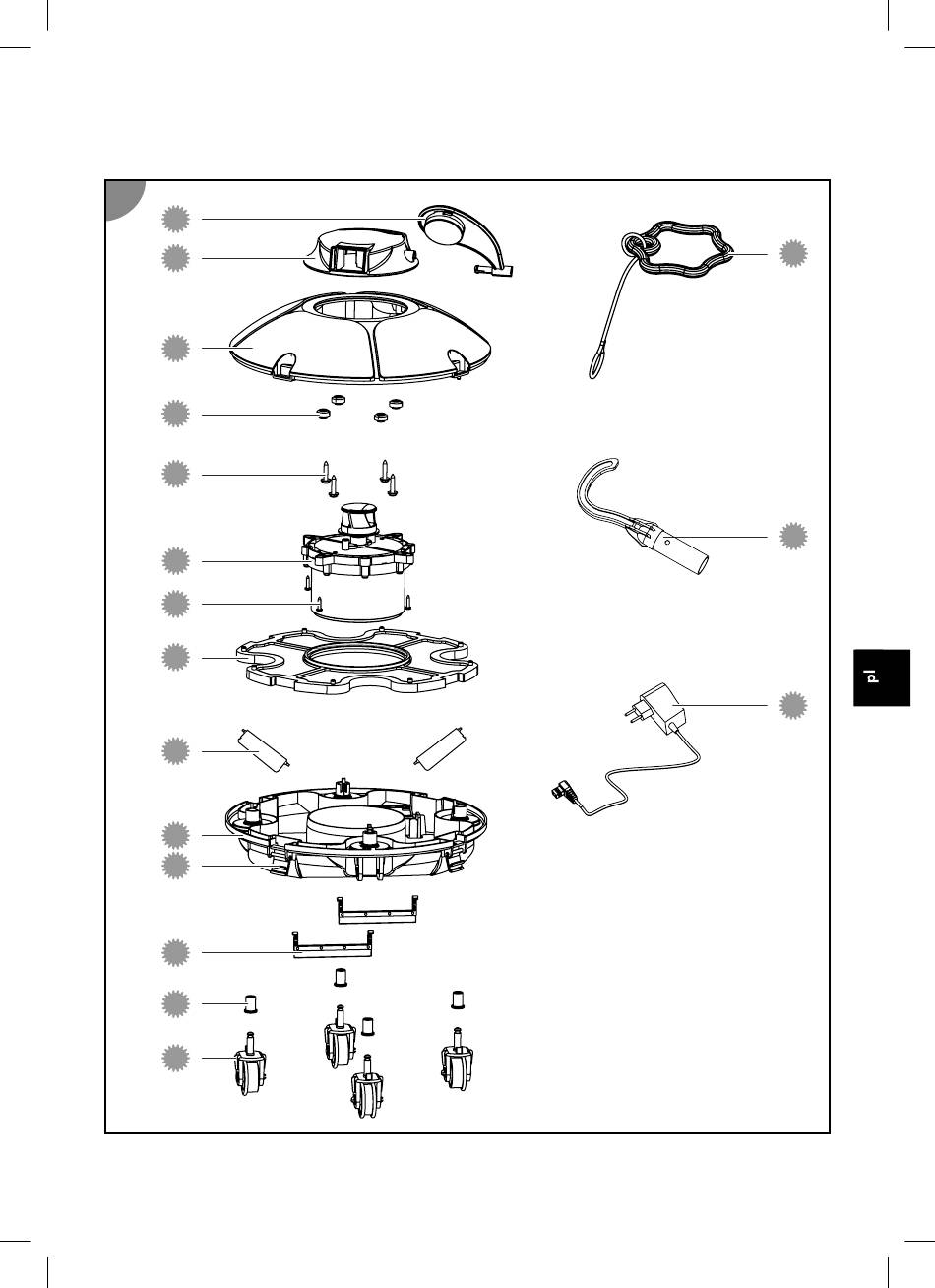 pl