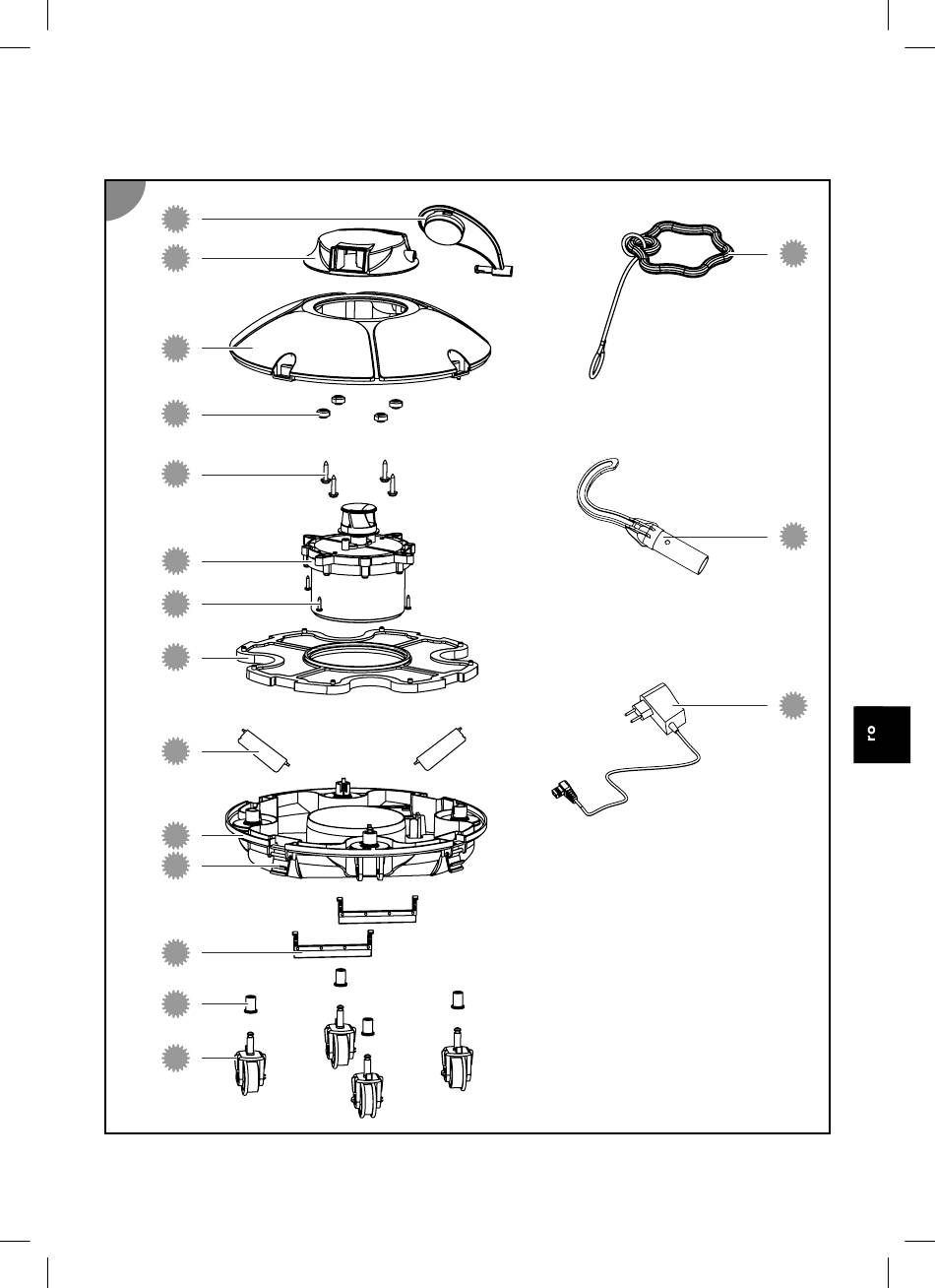 ro