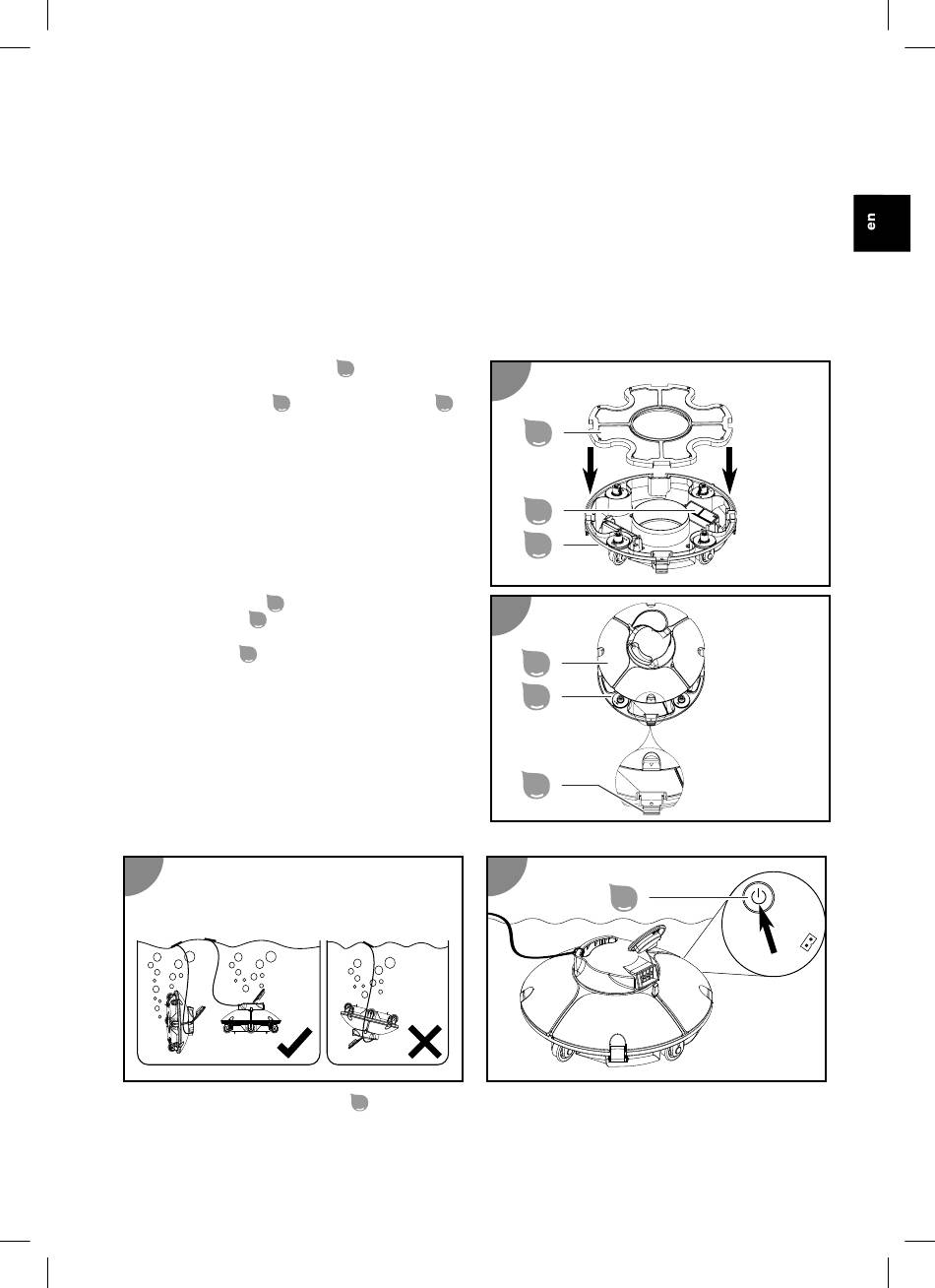 en