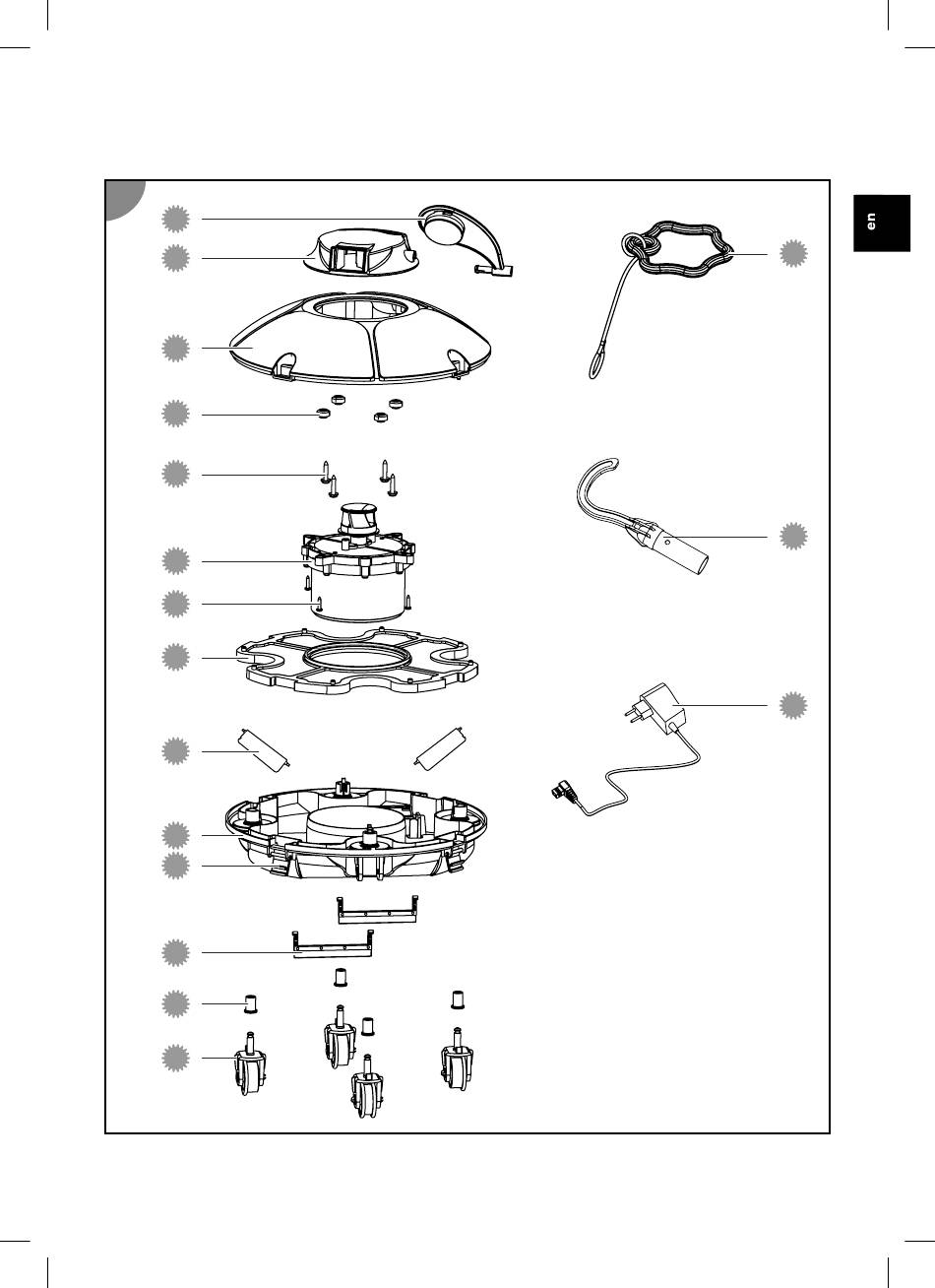 en