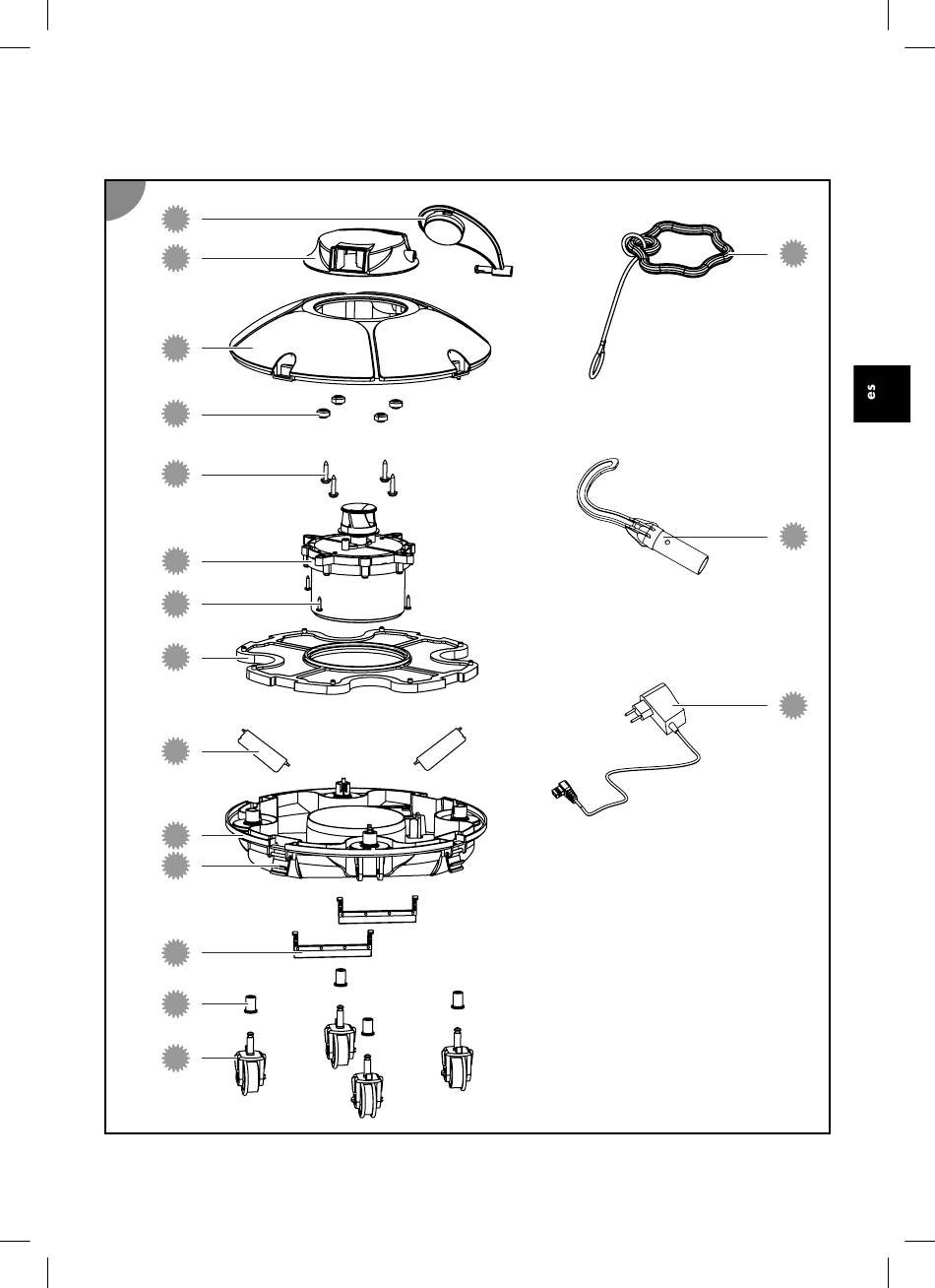 es