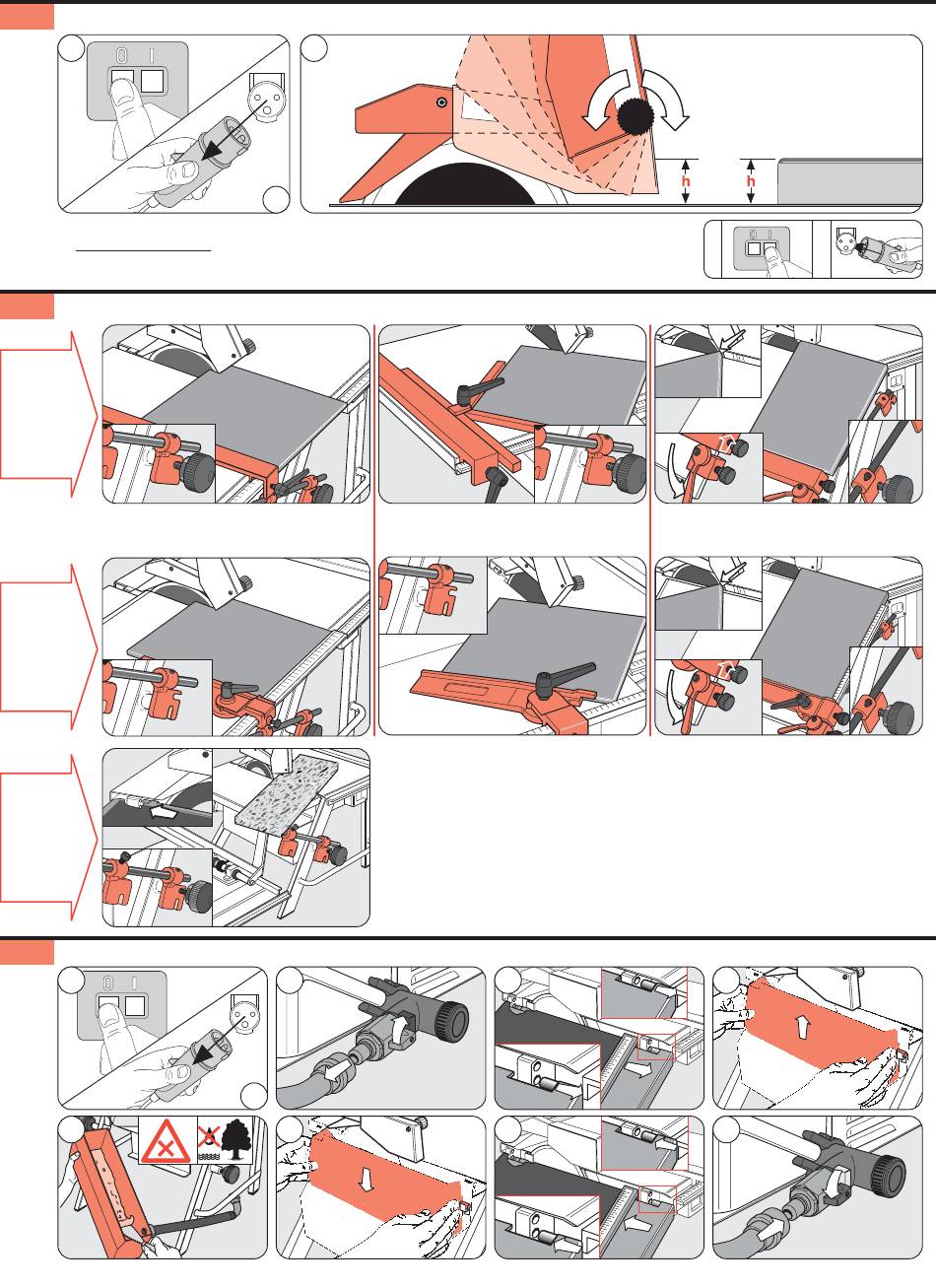 0 I

h h

0 I

0 I