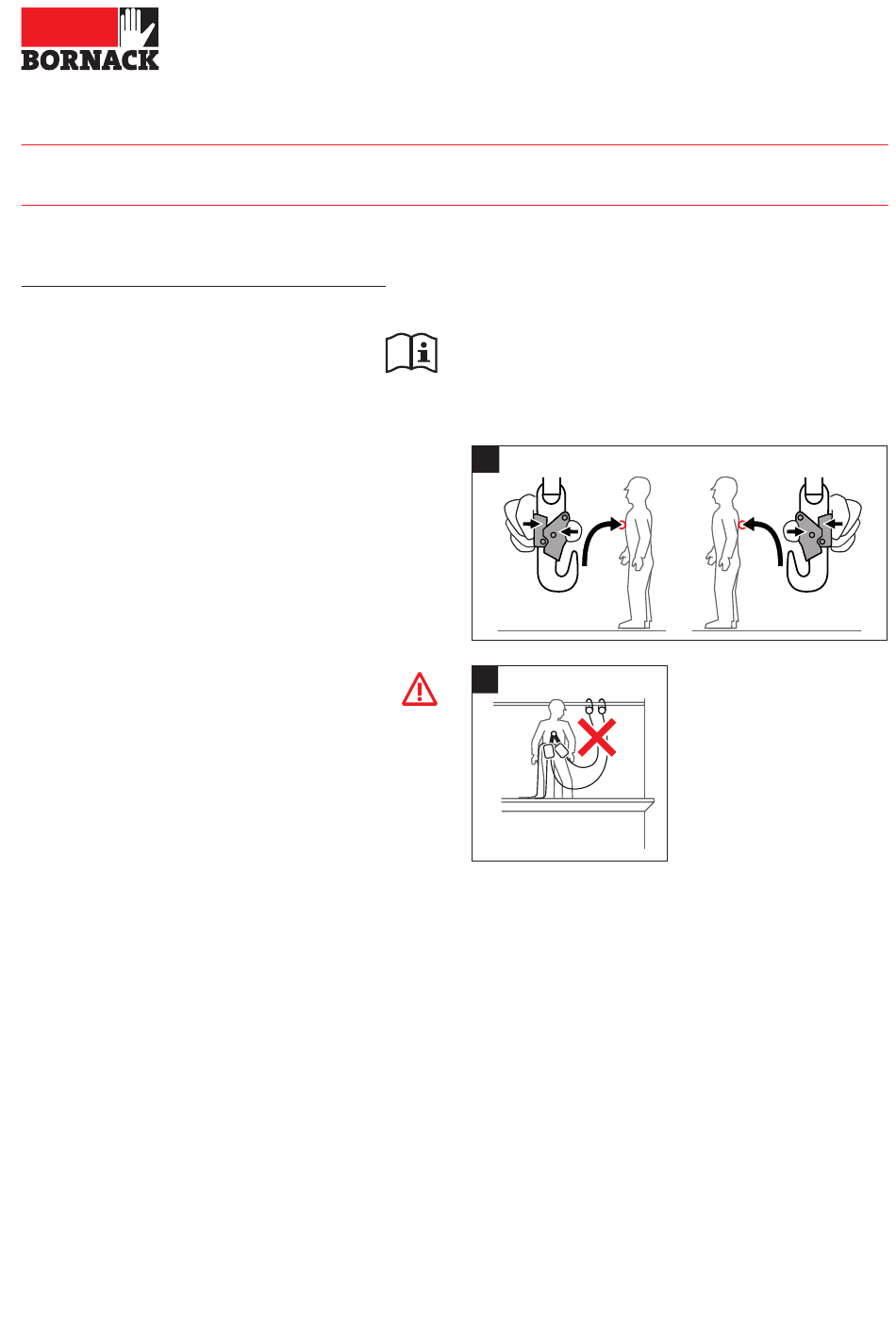 BORNACK