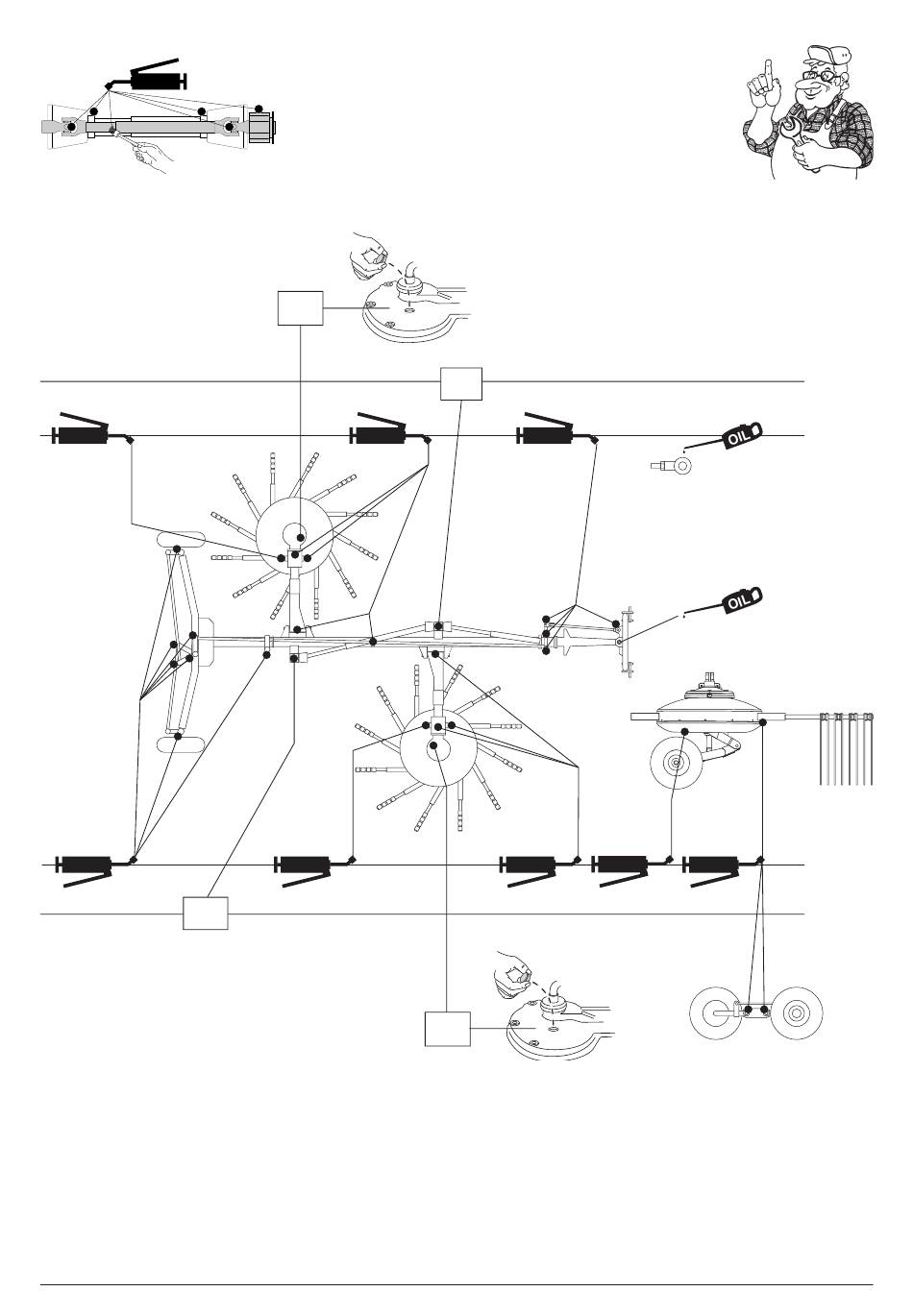 OIL

OIL