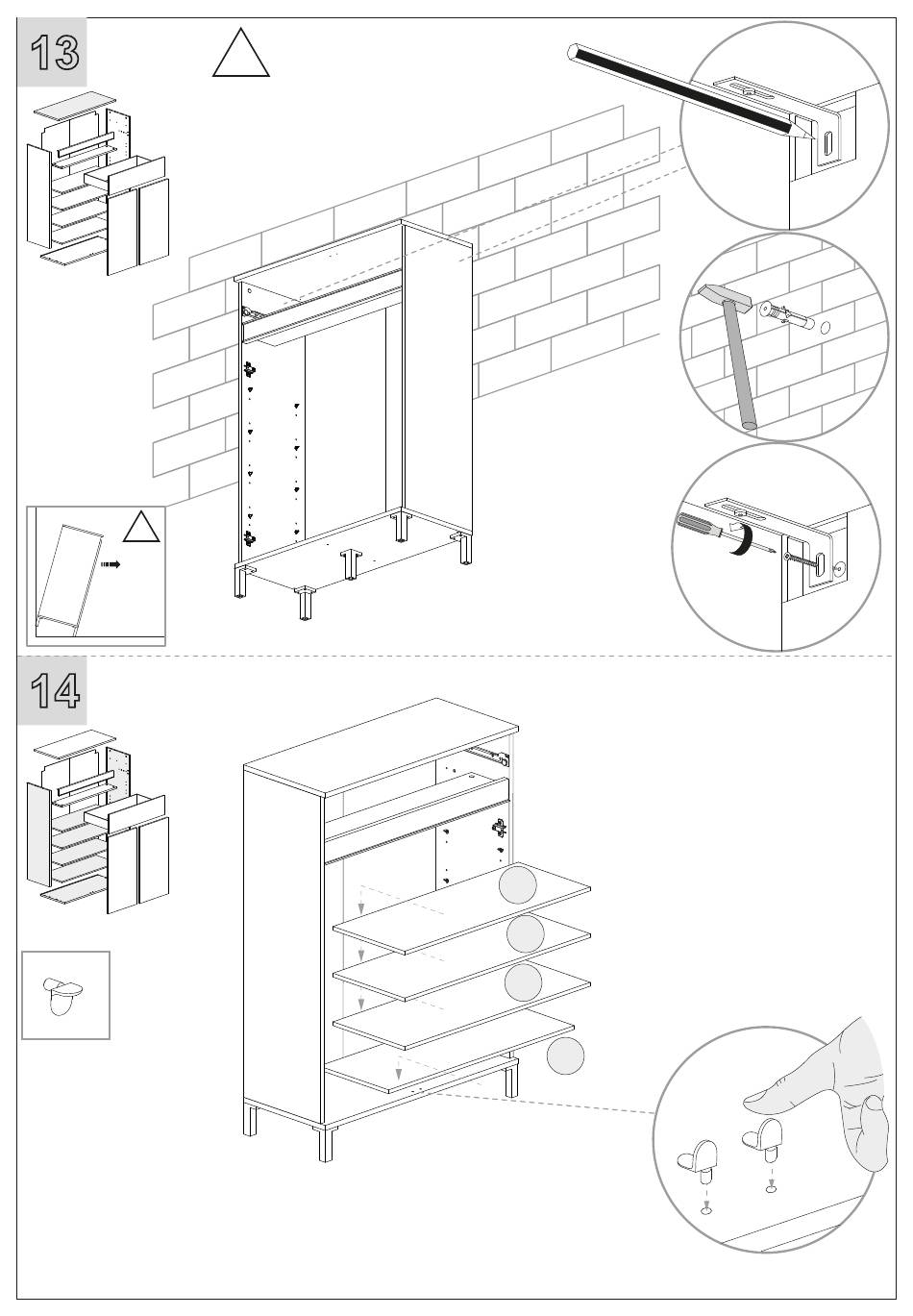 13

14