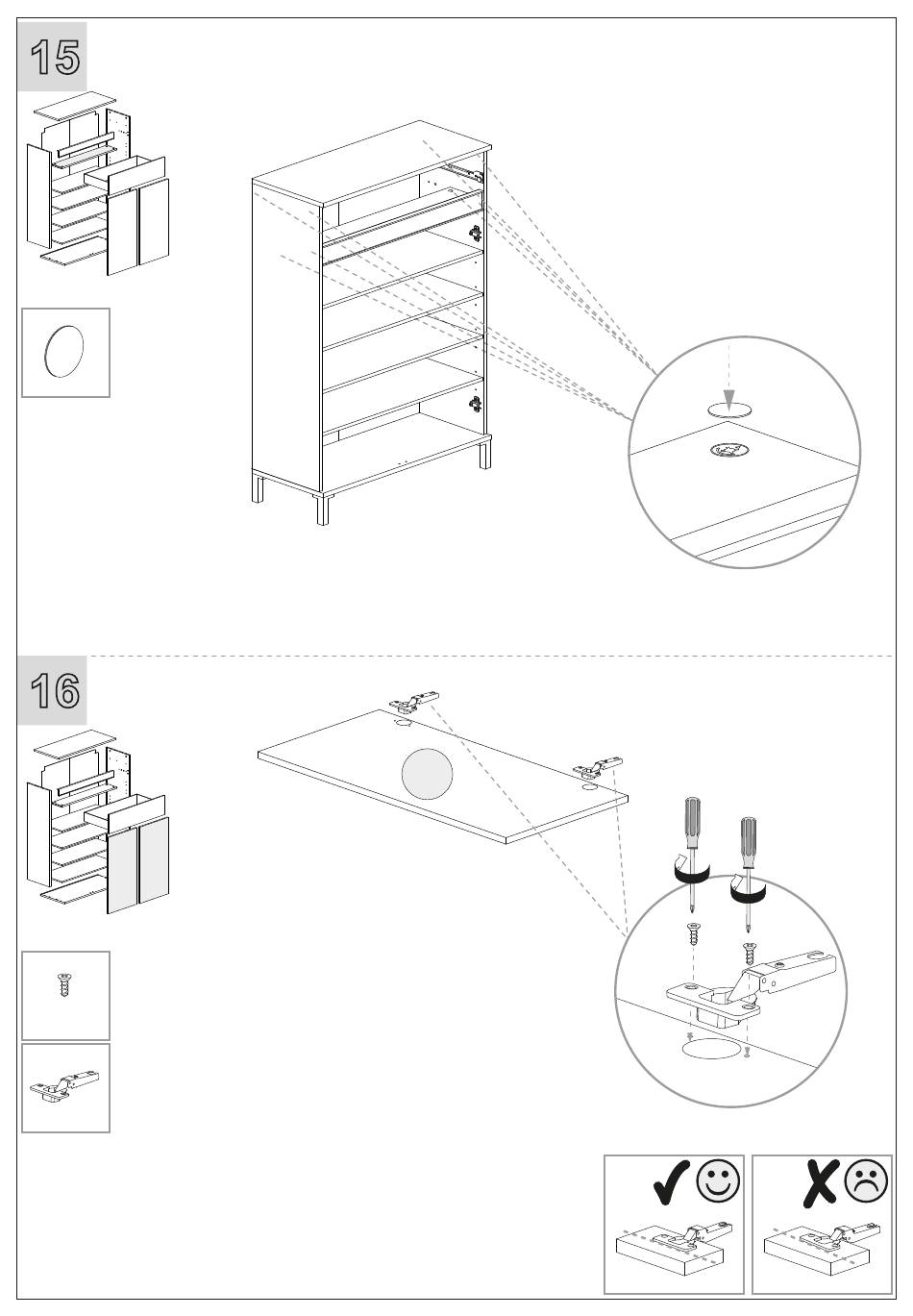 15

16