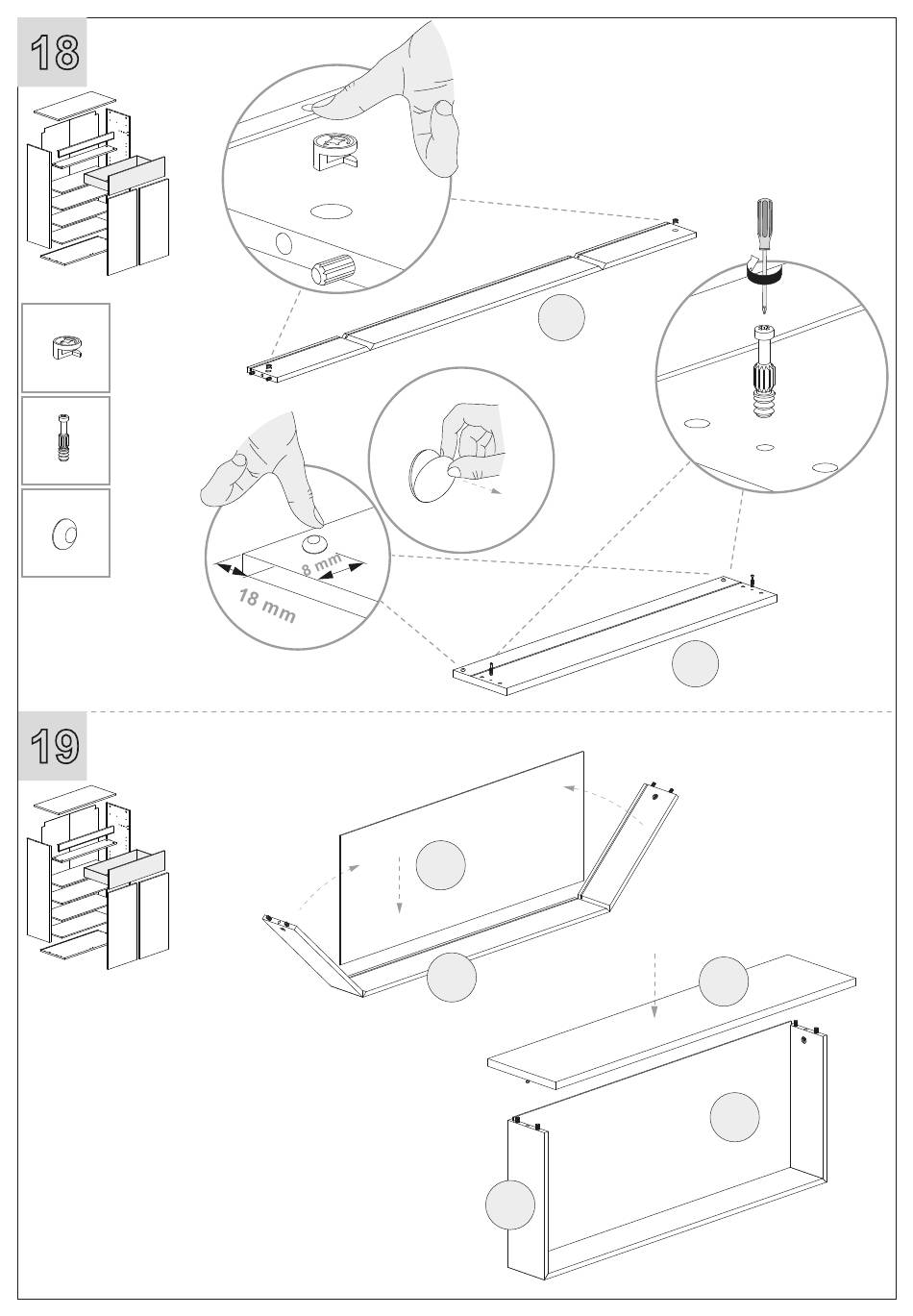 18

8 mm

18 mm

19