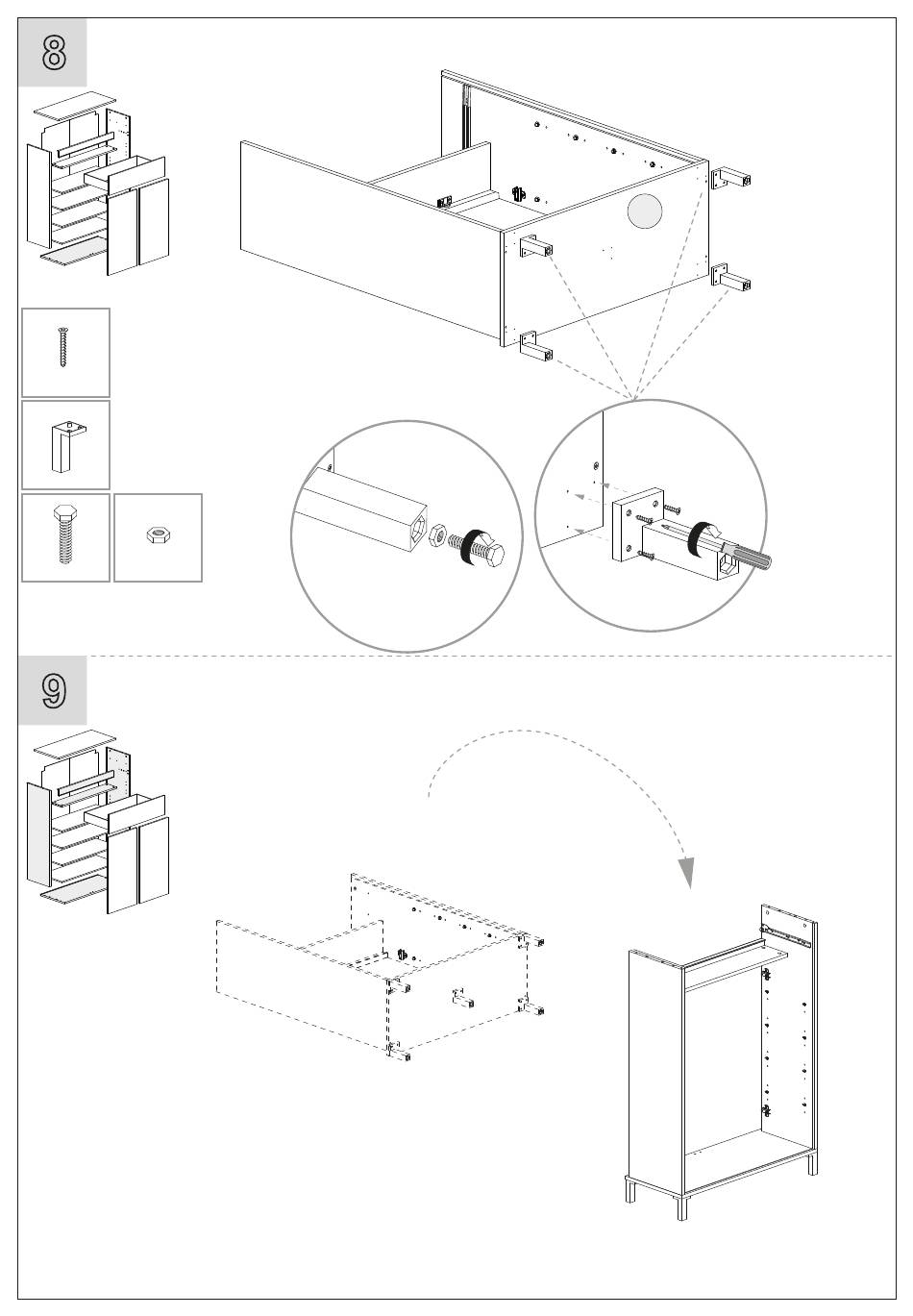 8

9