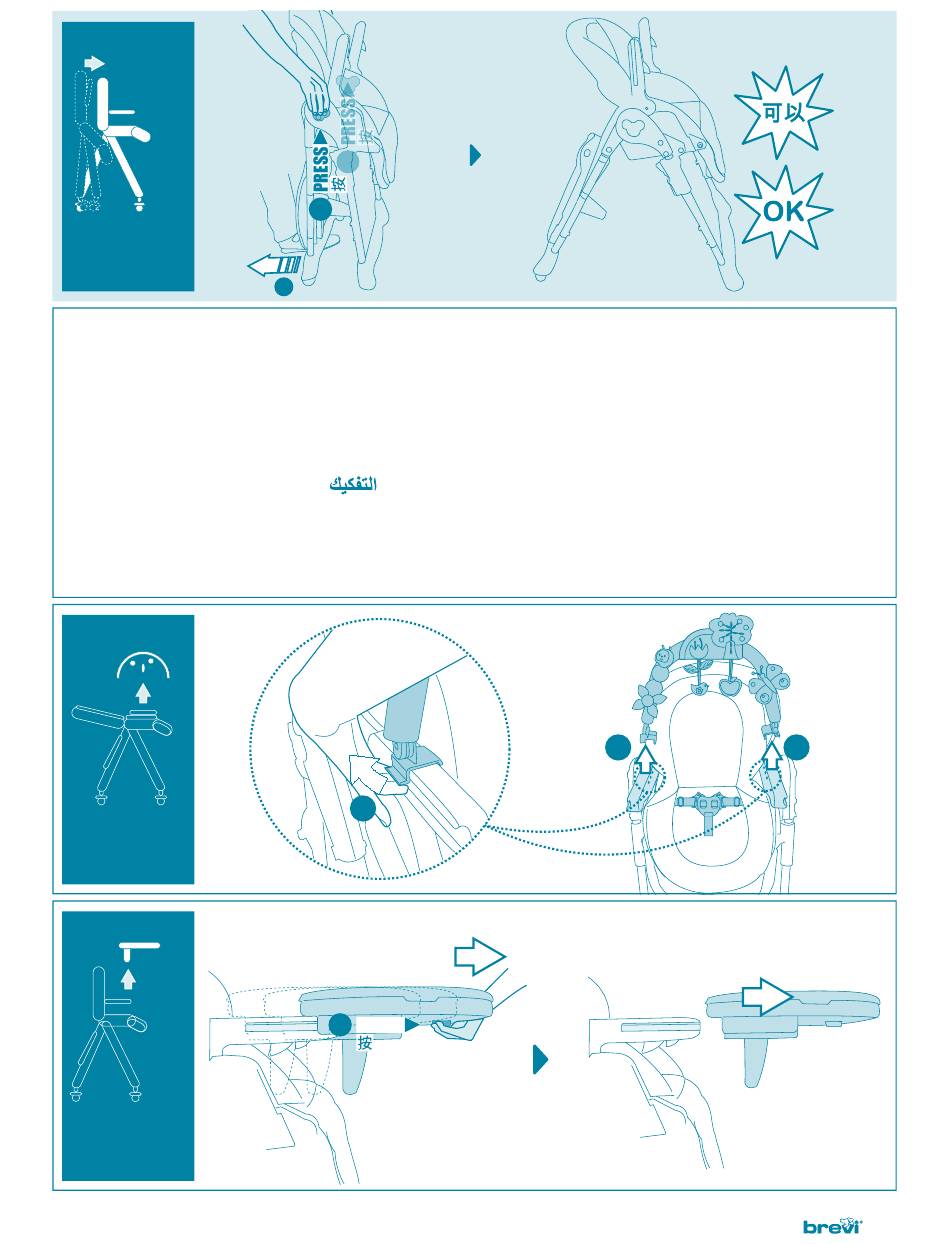 PRESS
按
PRESS
按

可以
OK

التفكيك

按

brevi