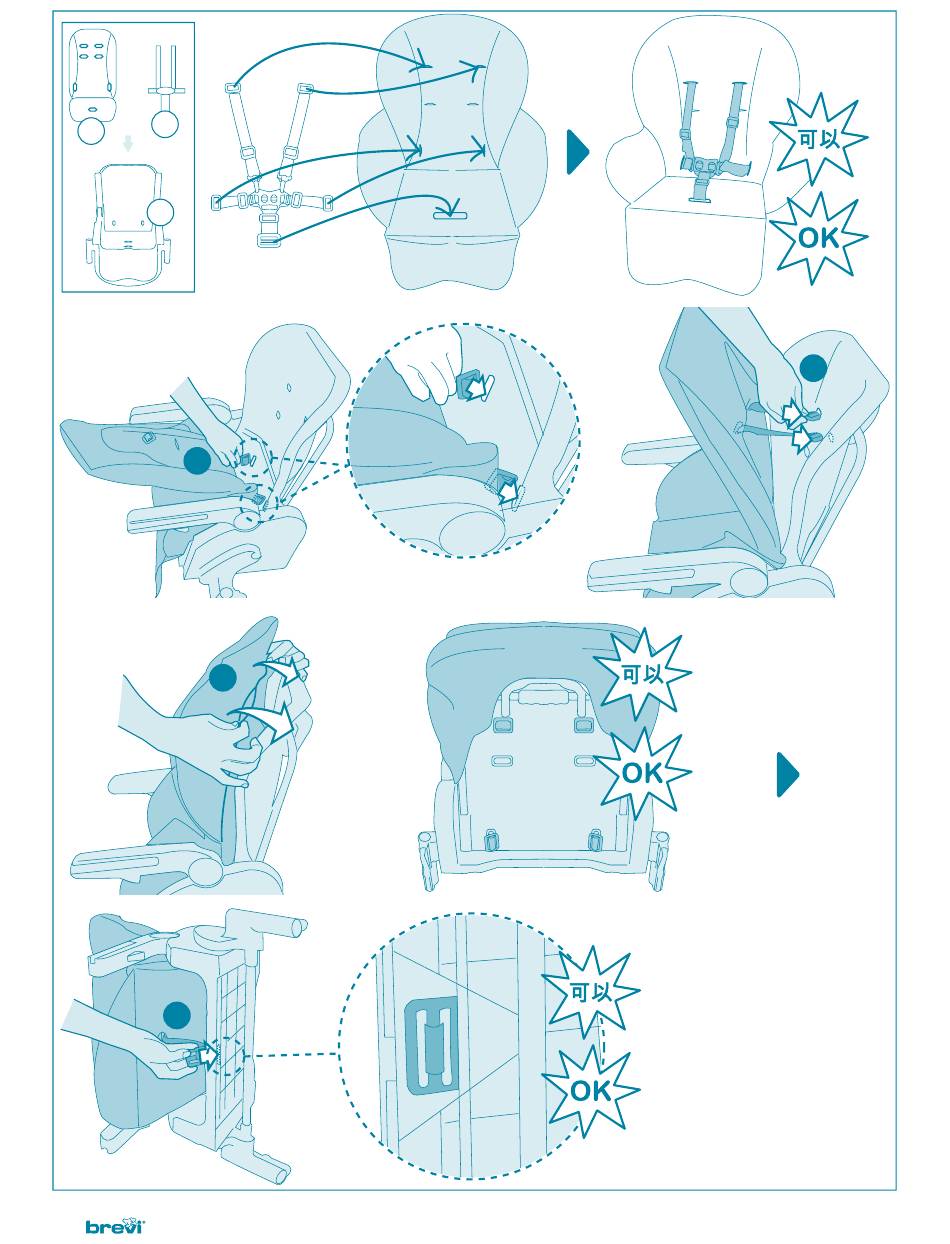 可以

OK

可以

OK

可以

OK

brevi