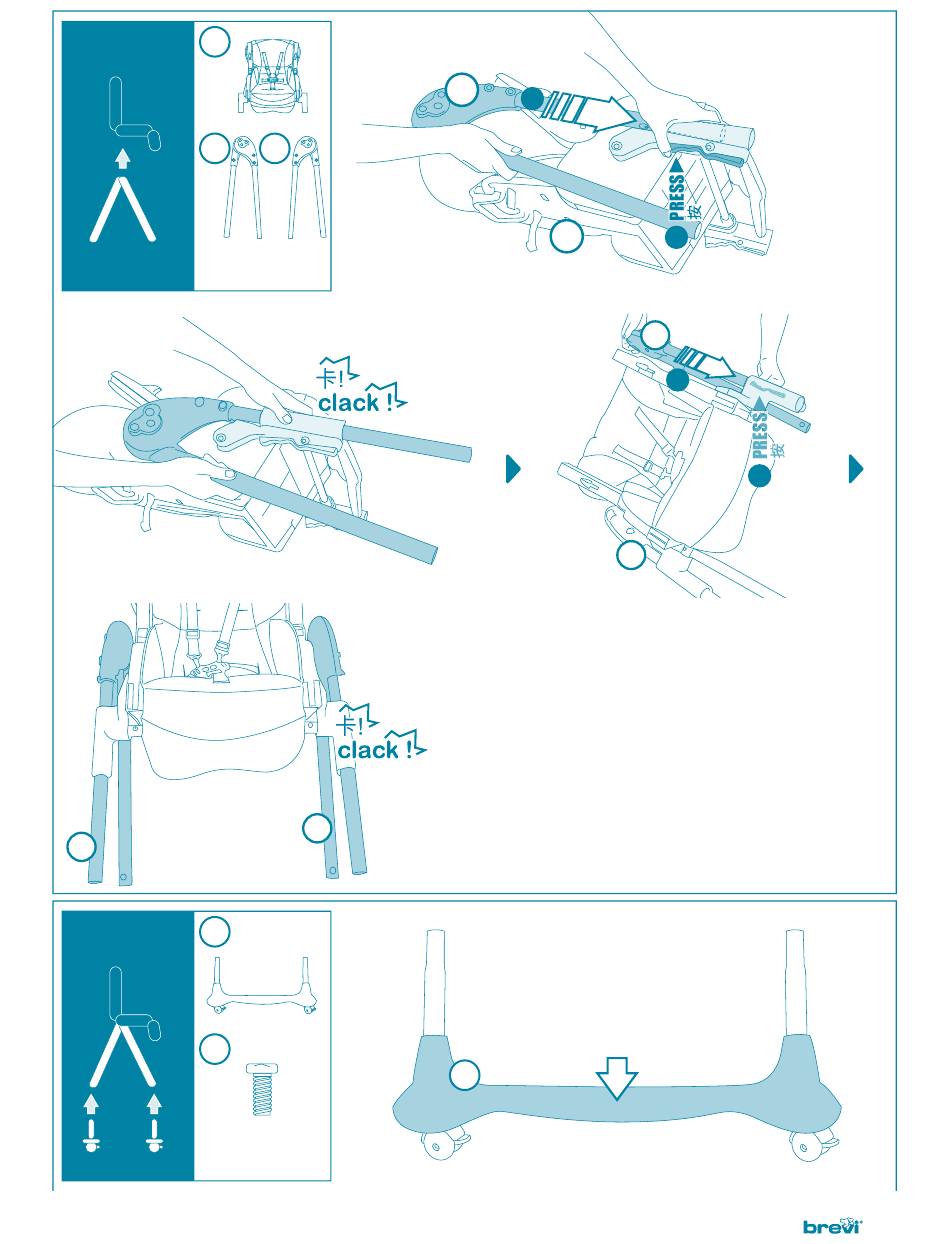 PRESS
按

卡!
clack !

PRESS
按

卡!
clack !

brevi