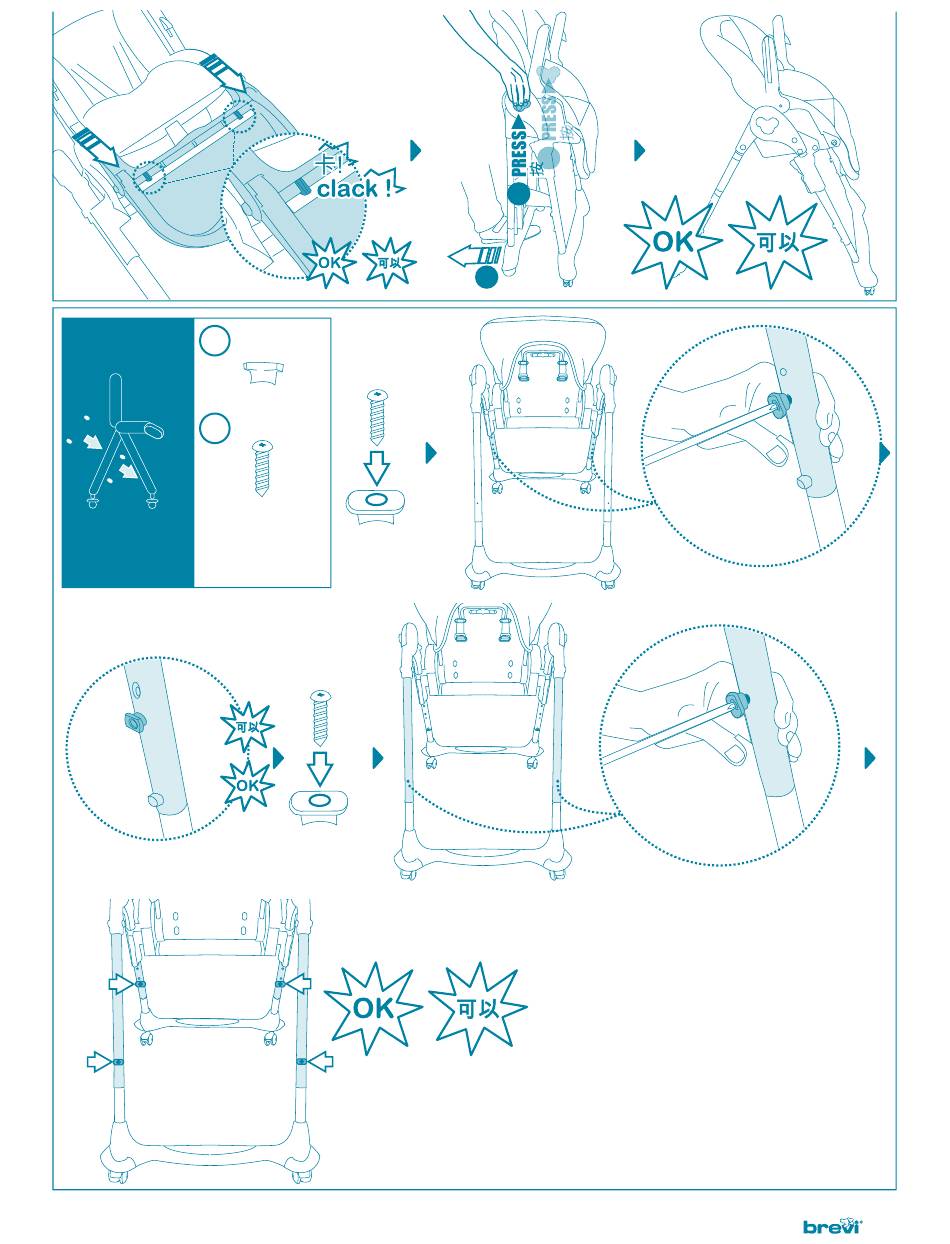 卡!
clack !
OK
可以
PRESS
按
PRESS
按
OK
可以
可以
OK
OK
可以
brevi