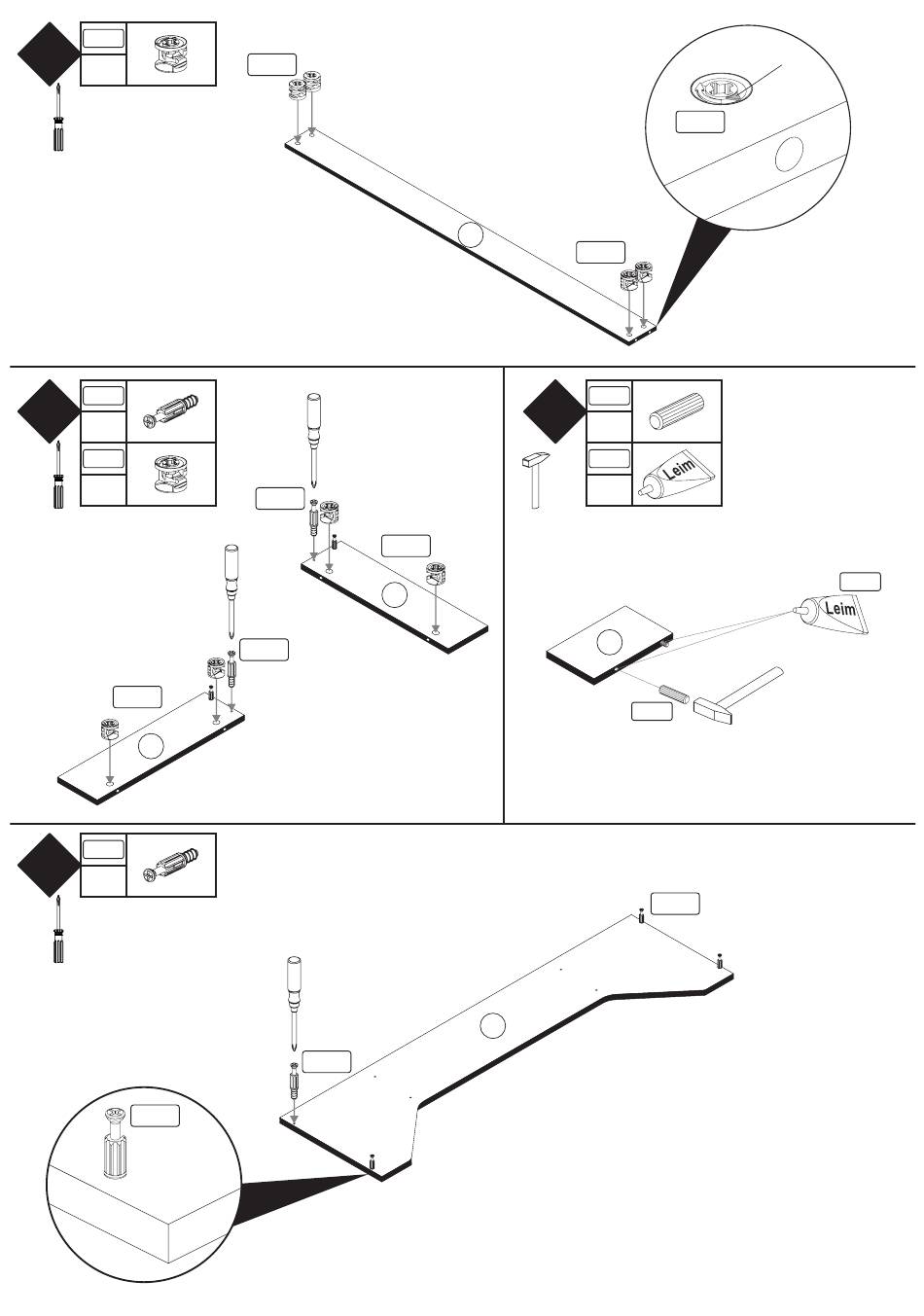 Leim

Leim